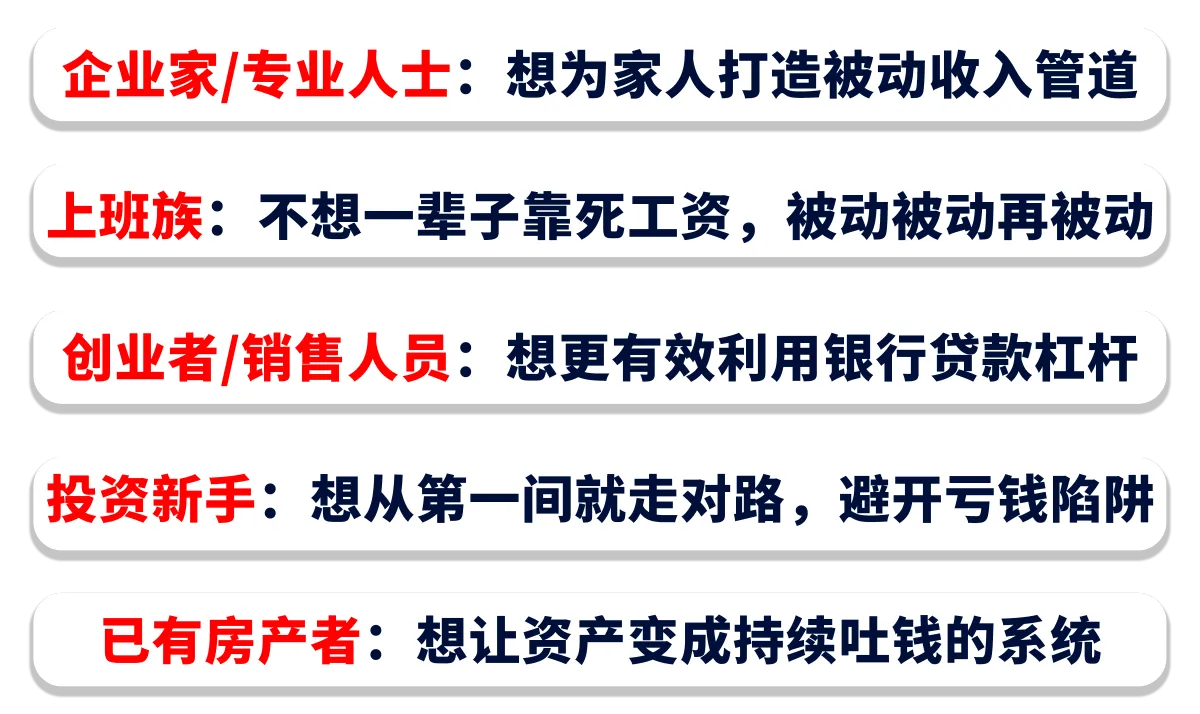 企业家/专业人士：想为家人打造被动收入管道

上班族：不想一辈子靠死工资，被动被动再被动

创业者/销售人员：想更有效利用银行贷款杠杆

投资新手：想从第一间就走对路，避开亏钱陷阱

已有房产者：想让资产变成持续吐钱的系统