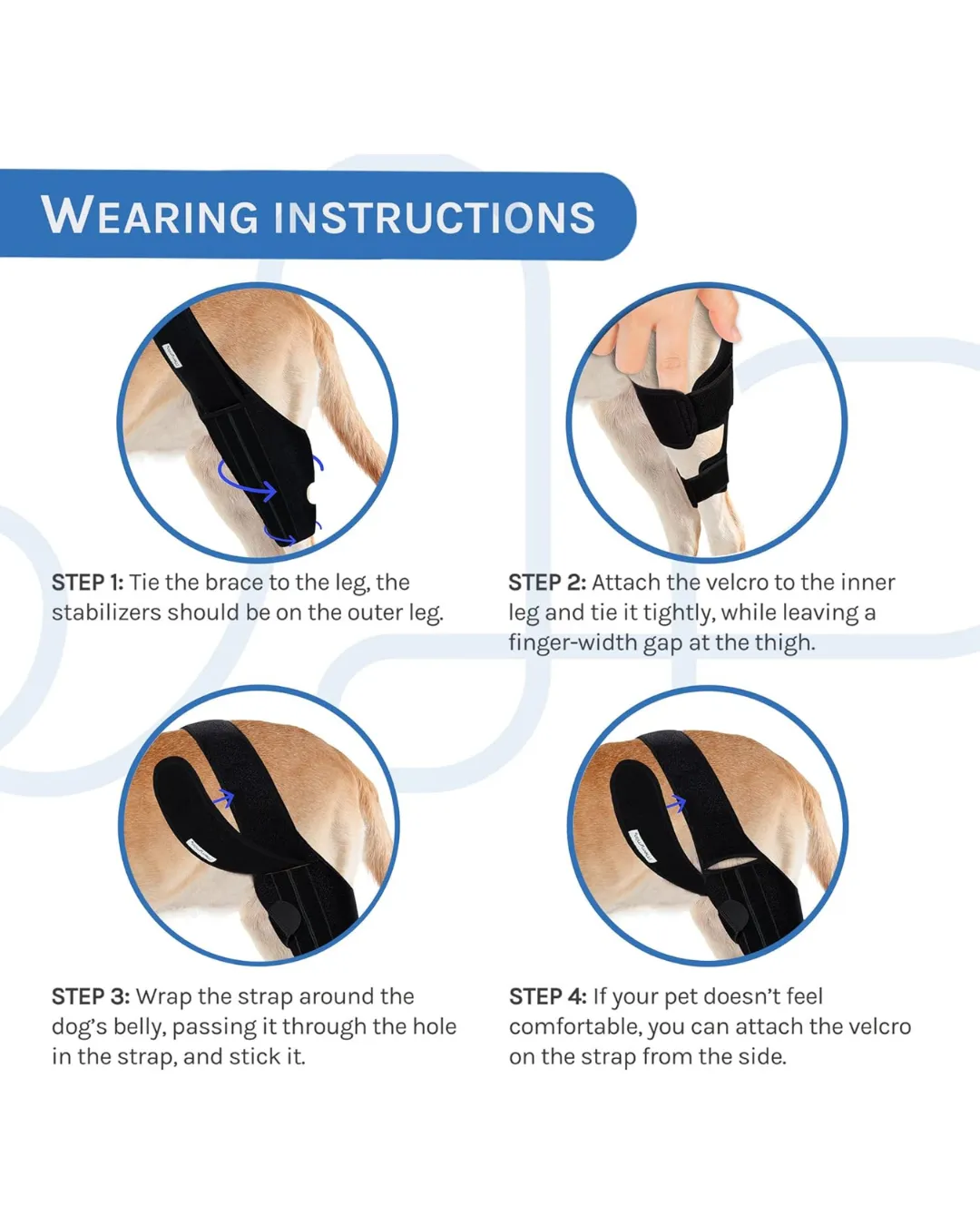 WEARING INSTRUCTIONS

STEP 1: Tie the brace to the leg, the stabilizers should be on the outer leg.

STEP 2: Attach the velcro to the inner leg and tie it tightly, while leaving a finger-width gap at the thigh.

STEP 3: Wrap the strap around the dog's belly, passing it through the hole in the strap, and stick it.

STEP 4: If your pet doesn't feel comfortable, you can attach the velcro on the strap from the side.