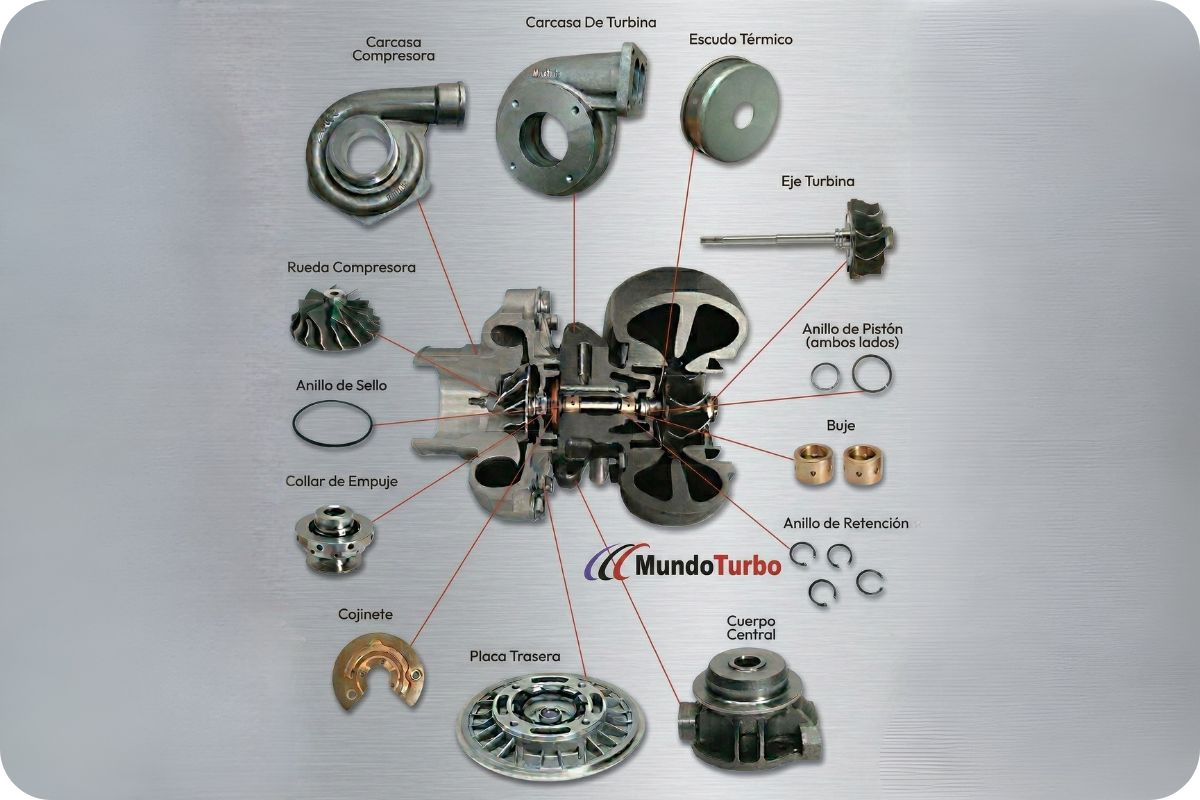 Carcasa Compresora

Carcasa De Turbina

Escudo Térmico

Eje Turbina

Rueda Compresora

Anillo de Pistón (ambos lados)

Anillo de Sello

Buje

Collar de Empuje

Anillo de Retención

MundoTurbo

Cojinete

Placa Trasera

Cuerpo Central