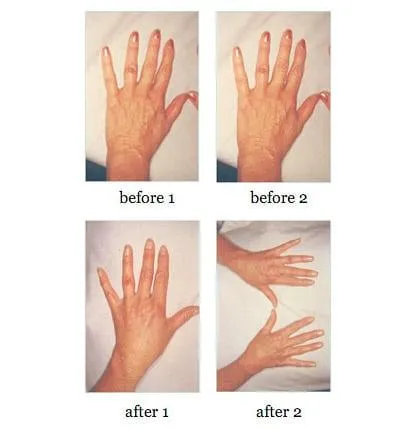 before 1

before 2

after 1

after 2