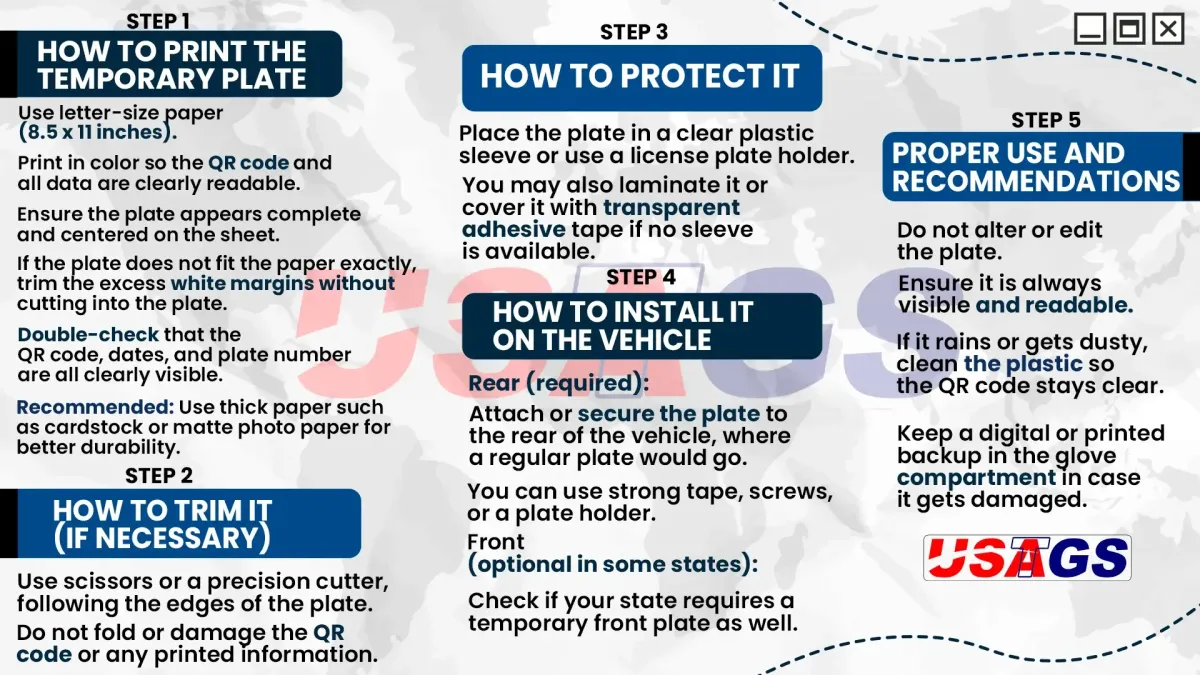 STEP 1

HOW TO PRINT THE TEMPORARY PLATE

Use letter-size paper (8.5 x 11 inches).

Print in color so the QR code and all data are clearly readable.

Ensure the plate appears complete and centered on the sheet.

If the plate does not fit the paper exactly, trim the excess white margins without cutting into the plate.

Double-check that the QR code, dates, and plate number are all clearly visible.

Recommended: Use thick paper such as cardstock or matte photo paper for better durability.

STEP 2

HOW TO TRIM IT (IF NECESSARY)

Use scissors or a precision cutter, following the edges of the plate.

Do not fold or damage the QR code or any printed information.

STEP 3

HOW TO PROTECT IT

Place the plate in a clear plastic sleeve or use a license plate holder.

You may also laminate it or cover it with transparent adhesive tape if no sleeve is available.

STEP 4

HOW TO INSTALL IT ON THE VEHICLE

Rear (required):

Attach or secure the plate to the rear of the vehicle, where a regular plate would go.

You can use strong tape, screws, or a plate holder.

Front (optional in some states):

Check if your state requires a temporary front plate as well.

STEP 5

PROPER USE AND RECOMMENDATIONS

Do not alter or edit the plate.

Ensure it is always visible and readable.

If it rains or gets dusty, clean the plastic so the QR code stays clear.

Keep a digital or printed backup in the glove compartment in case it gets damaged.

USAGS

USAGS