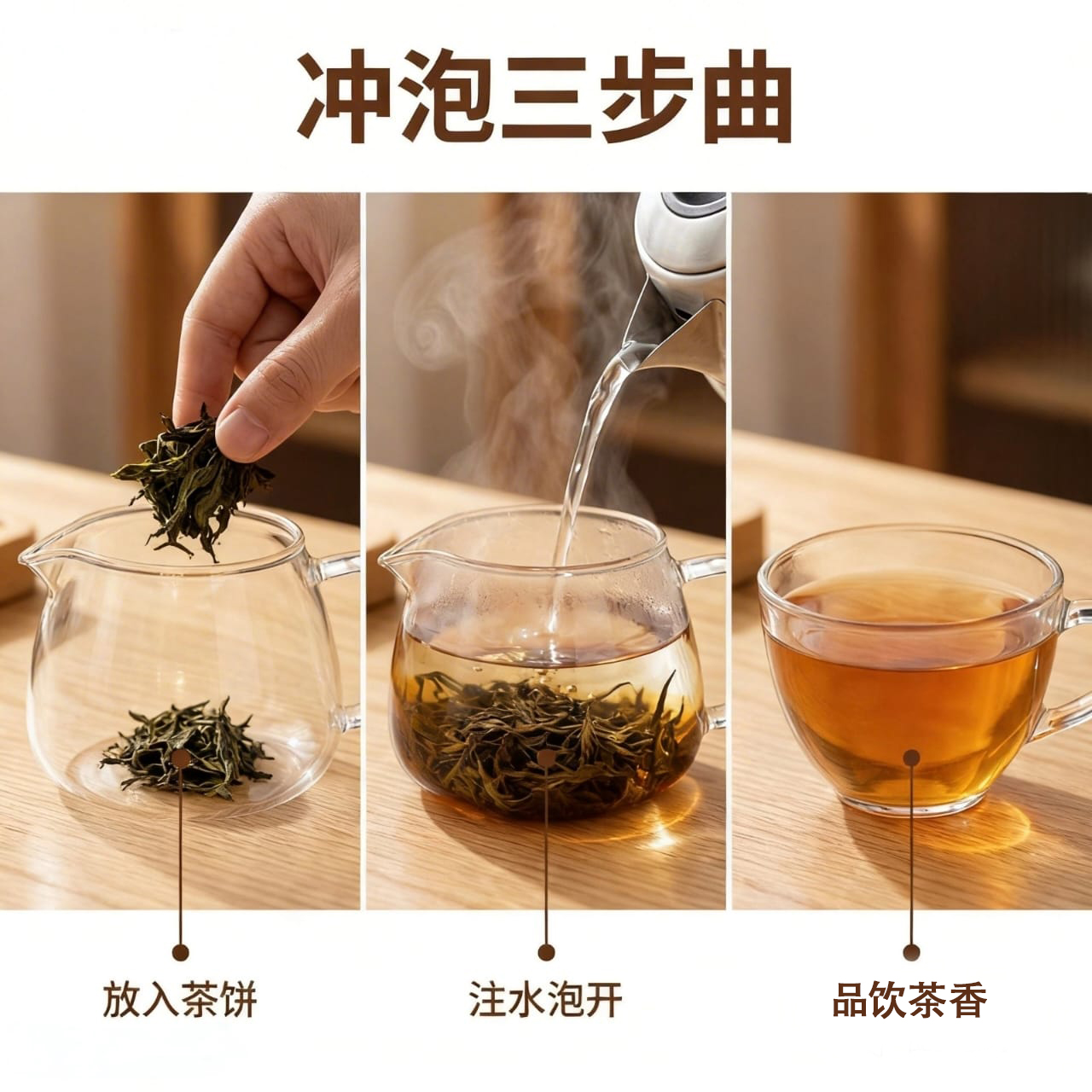 冲泡三步曲

放入茶饼

注水泡开

品饮茶香