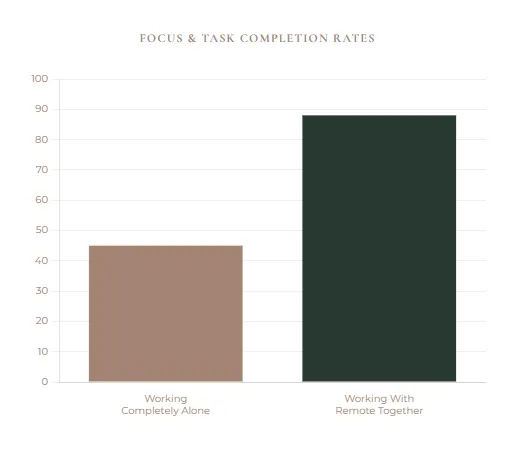 FOCUS & TASK COMPLETION RATES

100
90
80
70
60
50
40
30
20
10
0

Working Completely Alone

Working With Remote Together