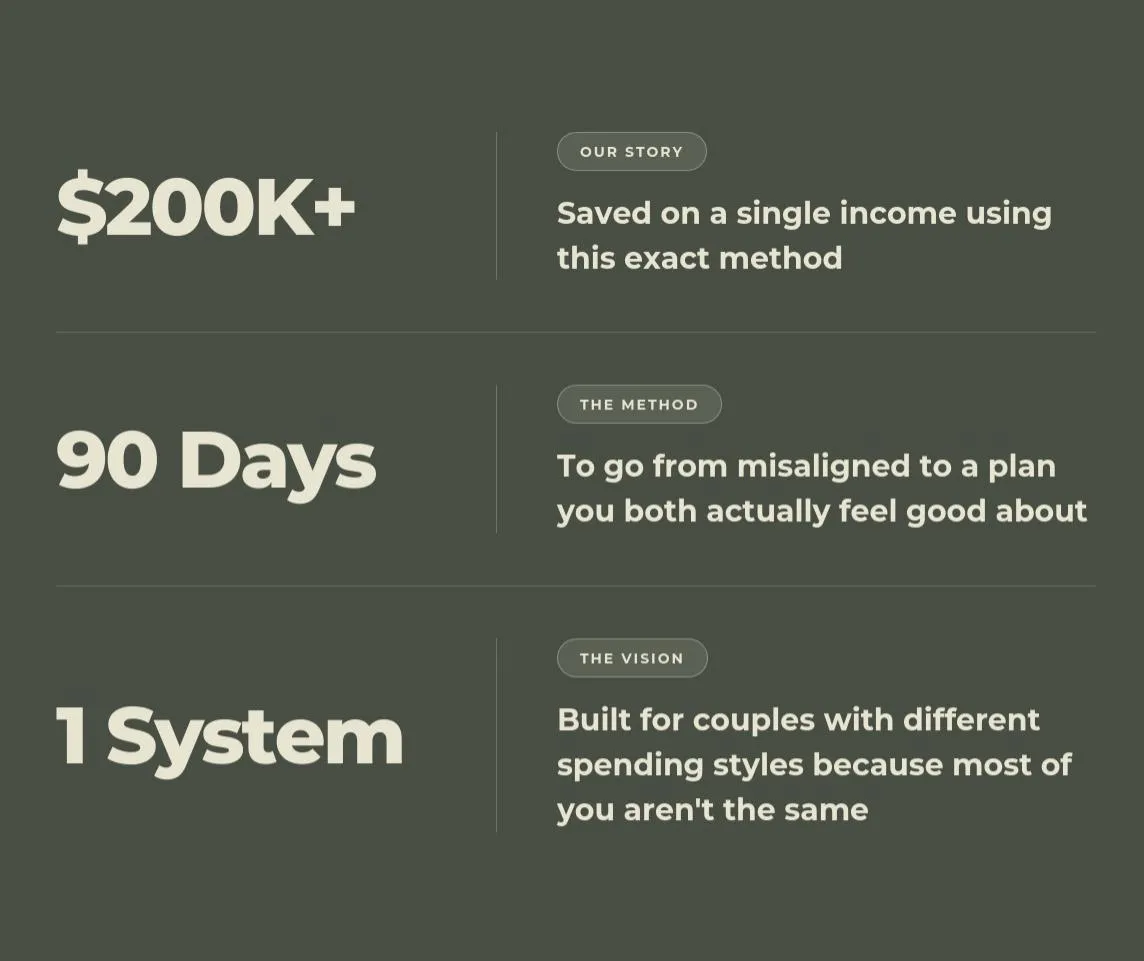 $200K+

OUR STORY

Saved on a single income using this exact method

90 Days

THE METHOD

To go from misaligned to a plan you both actually feel good about

1 System

THE VISION

Built for couples with different spending styles because most of you aren't the same