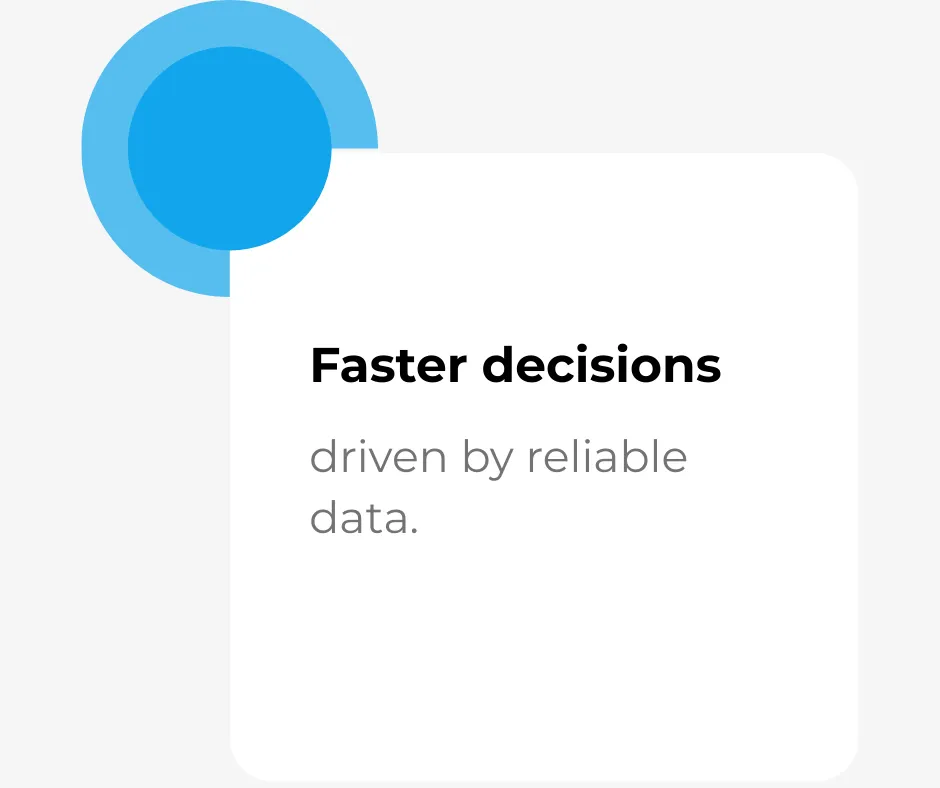 Faster decisions

driven by reliable data.