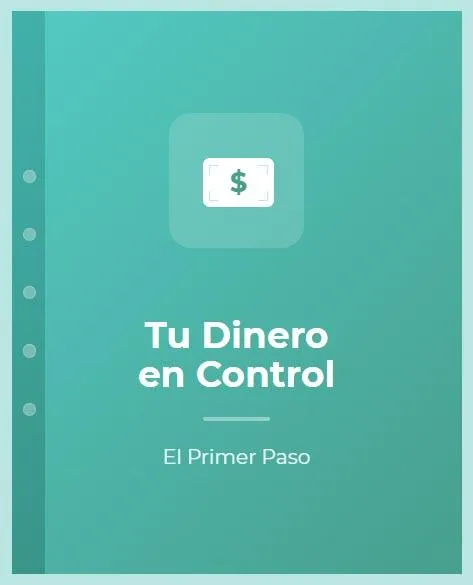 $

Tu Dinero
en Control

El Primer Paso