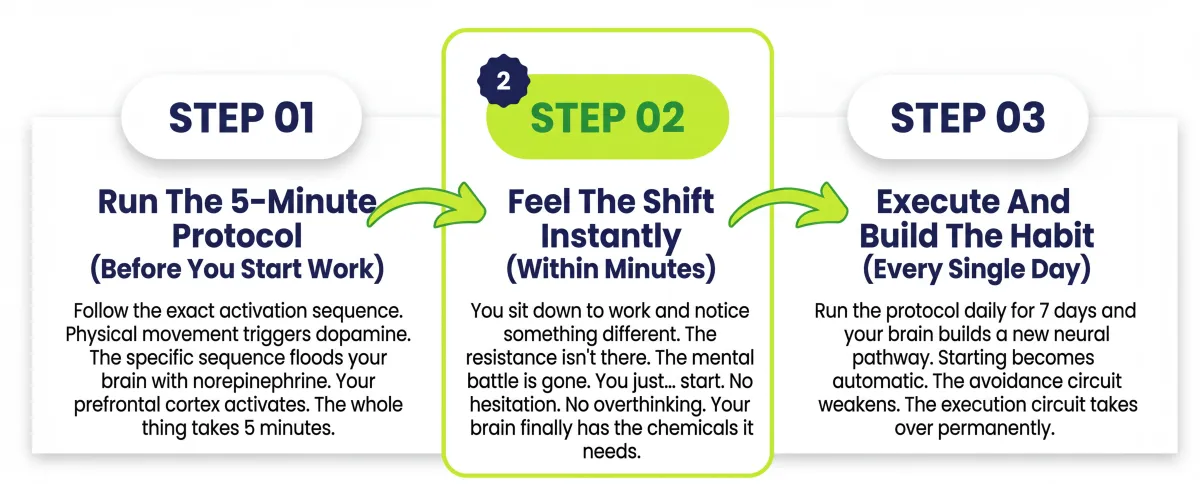 STEP 01

Run The 5-Minute Protocol
(Before You Start Work)

Follow the exact activation sequence. Physical movement triggers dopamine. The specific sequence floods your brain with norepinephrine. Your prefrontal cortex activates. The whole thing takes 5 minutes.

2

STEP 02

Feel The Shift Instantly
(Within Minutes)

You sit down to work and notice something different. The resistance isn't there. The mental battle is gone. You just... start. No hesitation. No overthinking. Your brain finally has the chemicals it needs.

STEP 03

Execute And Build The Habit
(Every Single Day)

Run the protocol daily for 7 days and your brain builds a new neural pathway. Starting becomes automatic. The avoidance circuit weakens. The execution circuit takes over permanently.