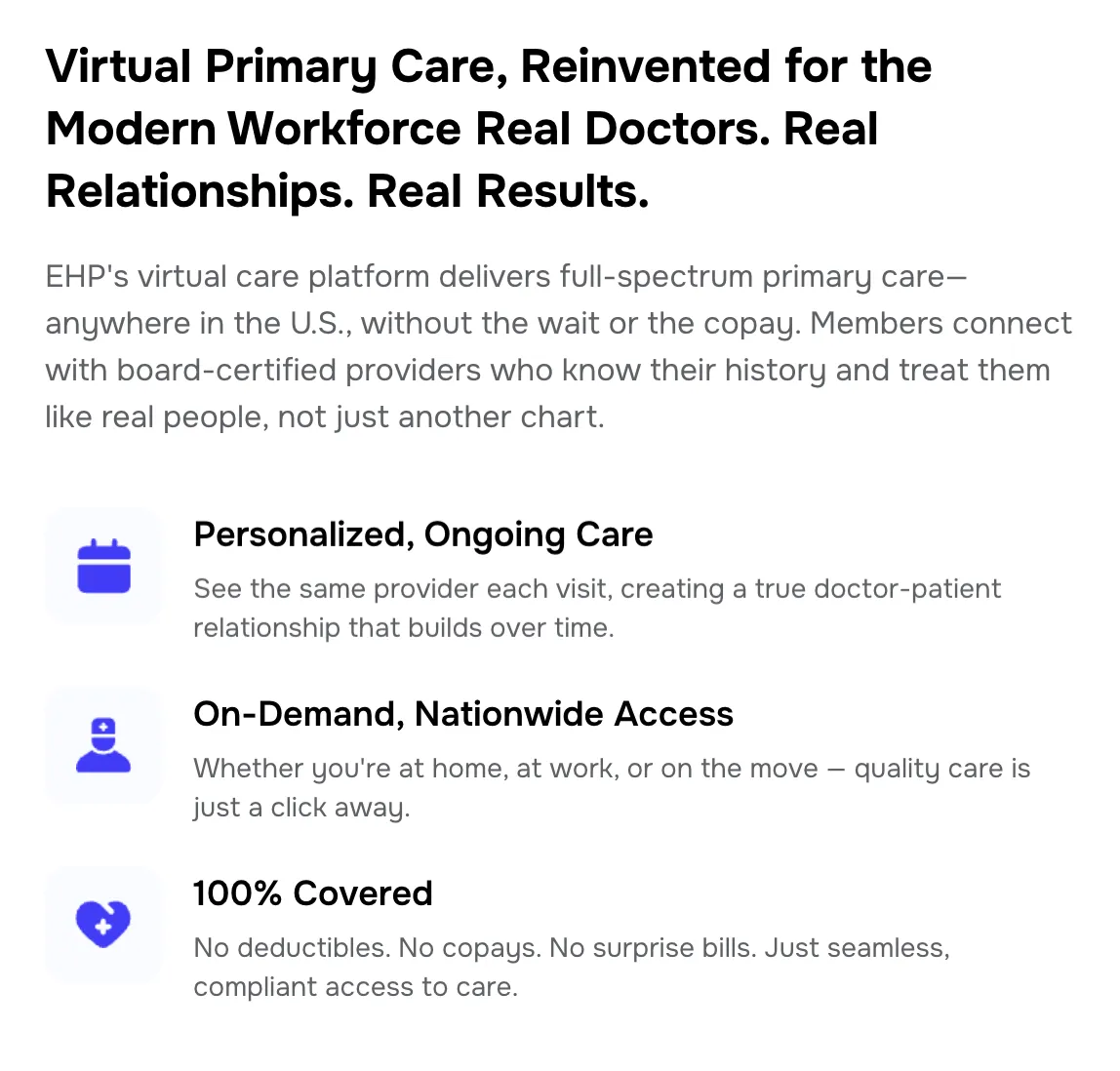 Virtual Primary Care, Reinvented for the Modern Workforce Real Doctors. Real Relationships. Real Results.

EHP's virtual care platform delivers full-spectrum primary care—anywhere in the U.S., without the wait or the copay. Members connect with board-certified providers who know their history and treat them like real people, not just another chart.

Personalized, Ongoing Care

See the same provider each visit, creating a true doctor-patient relationship that builds over time.

On-Demand, Nationwide Access

Whether you're at home, at work, or on the move — quality care is just a click away.

100% Covered

No deductibles. No copays. No surprise bills. Just seamless, compliant access to care.