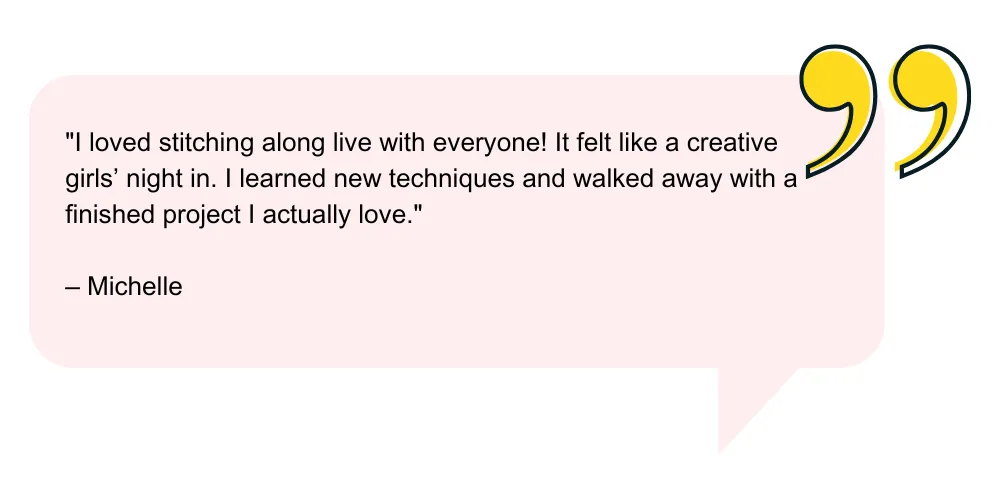 "I loved stitching along live with everyone! It felt like a creative girls' night in. I learned new techniques and walked away with a finished project I actually love."

– Michelle