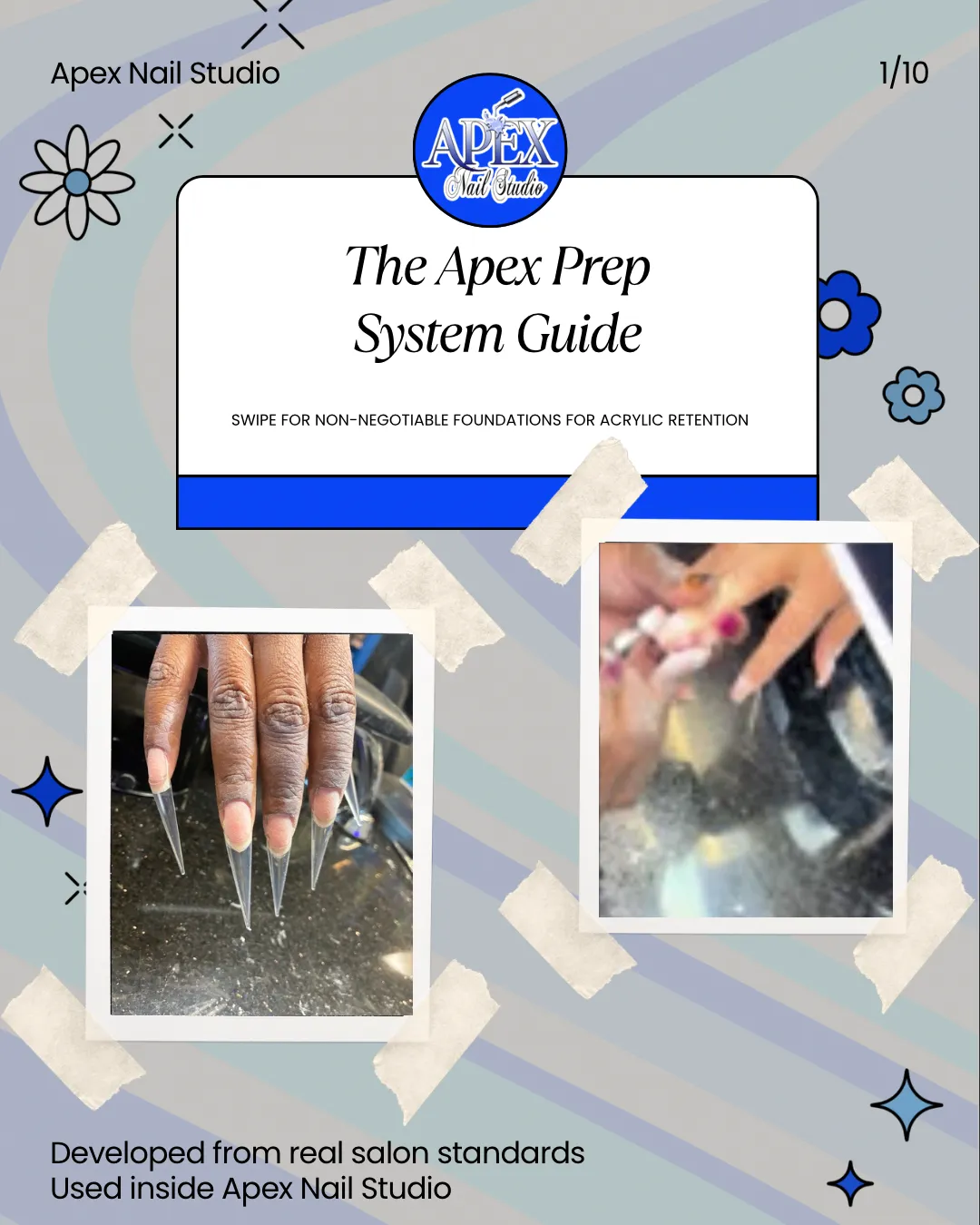 Apex Nail Studio

1/10

APEX
Nail Studio

The Apex Prep System Guide

SWIPE FOR NON-NEGOTIABLE FOUNDATIONS FOR ACRYLIC RETENTION

Developed from real salon standards
Used inside Apex Nail Studio