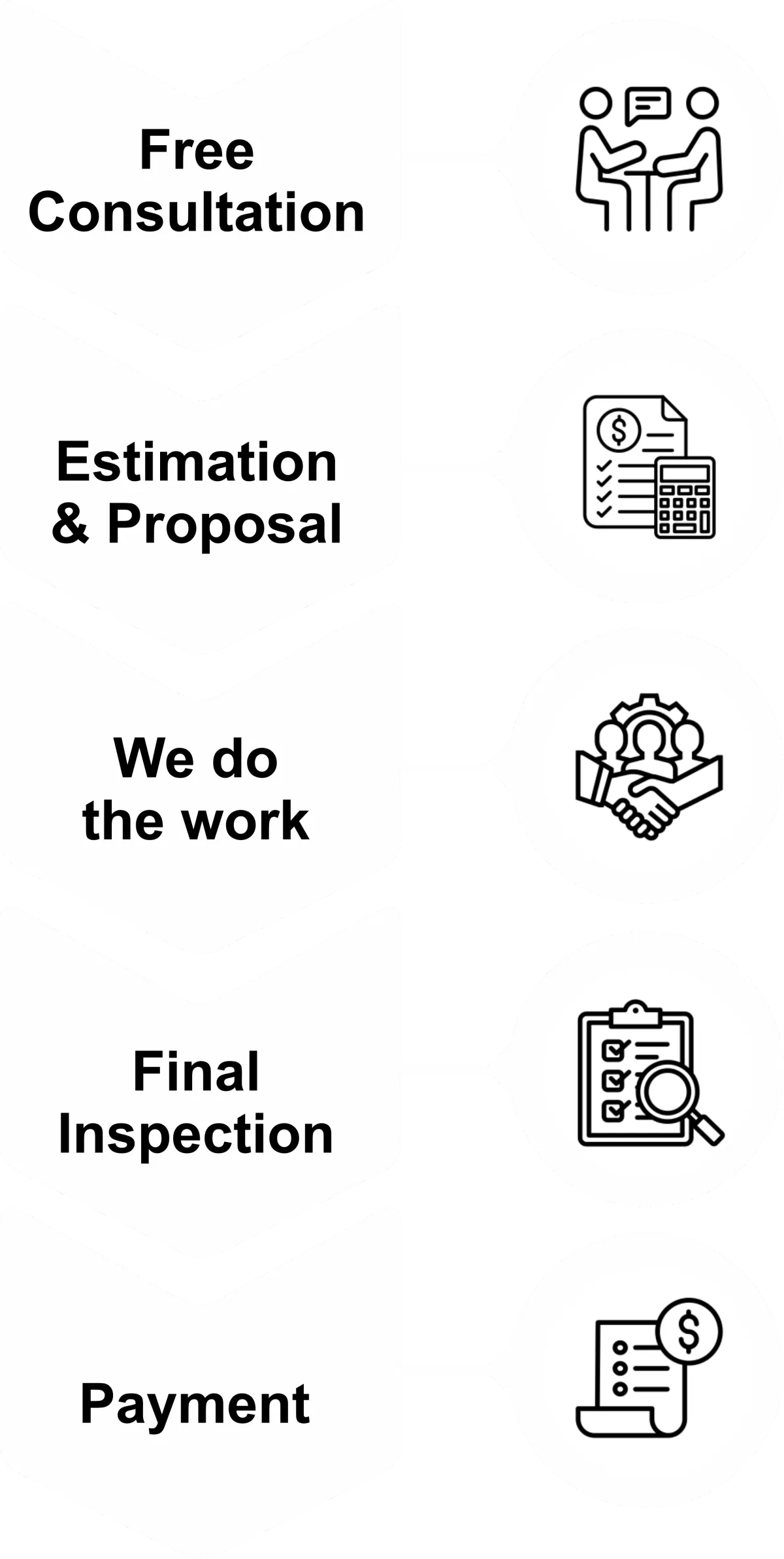 Free Consultation

Estimation & Proposal

We do the work

Final Inspection

Payment