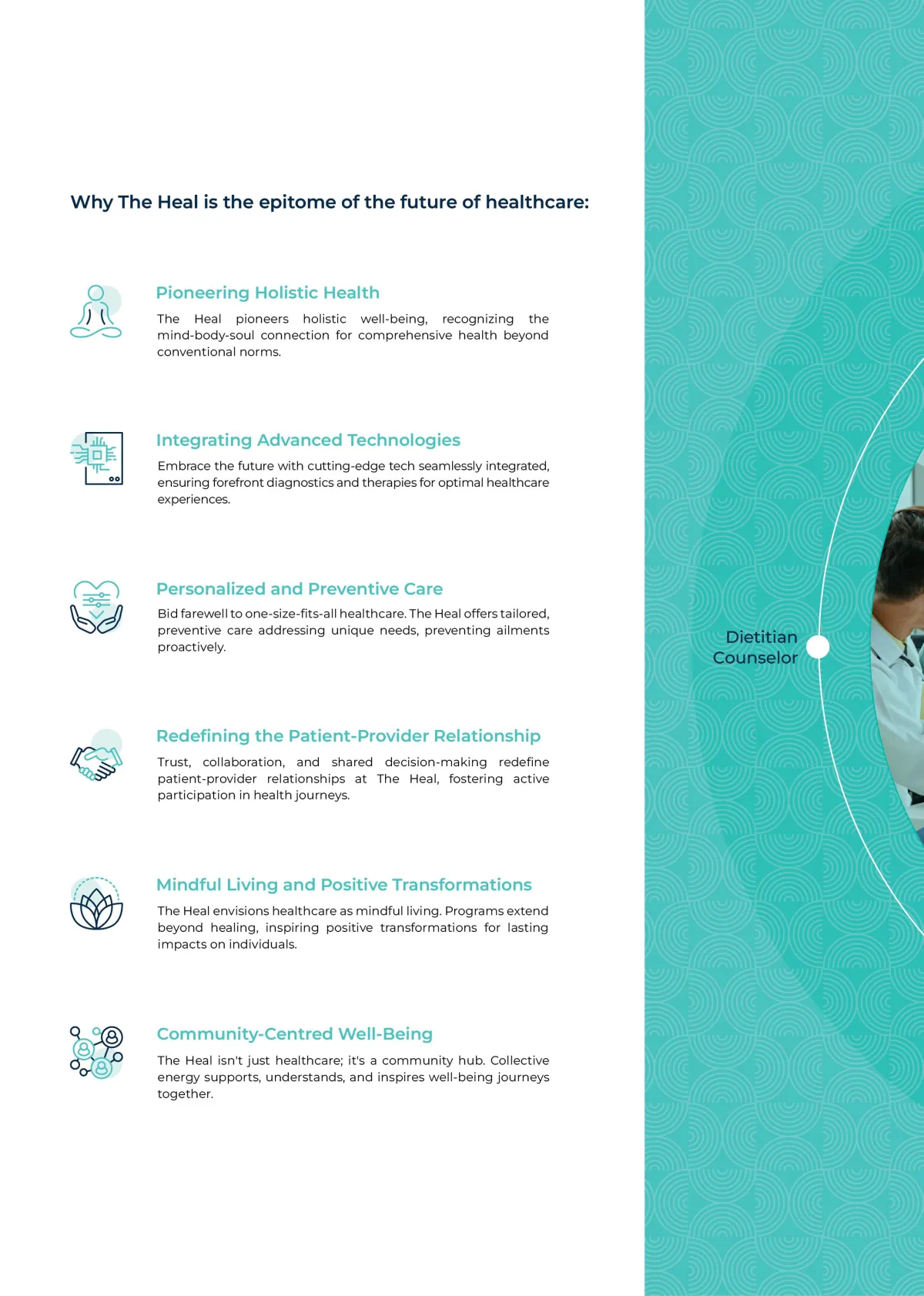 Why The Heal is the epitome of the future of healthcare:

Pioneering Holistic Health

The Heal pioneers holistic well-being, recognizing the mind-body-soul connection for comprehensive health beyond conventional norms.

Integrating Advanced Technologies

Embrace the future with cutting-edge tech seamlessly integrated, ensuring forefront diagnostics and therapies for optimal healthcare experiences.

Personalized and Preventive Care

Bid farewell to one-size-fits-all healthcare. The Heal offers tailored, preventive care addressing unique needs, preventing ailments proactively.

Redefining the Patient-Provider Relationship

Trust, collaboration, and shared decision-making redefine patient-provider relationships at The Heal, fostering active participation in health journeys.

Mindful Living and Positive Transformations

The Heal envisions healthcare as mindful living. Programs extend beyond healing, inspiring positive transformations for lasting impacts on individuals.

Community-Centred Well-Being

The Heal isn't just healthcare; it's a community hub. Collective energy supports, understands, and inspires well-being journeys together.

Dietitian Counselor