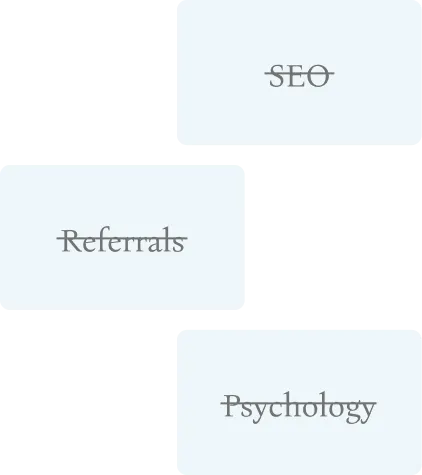 SEO

Referrals

Psychology