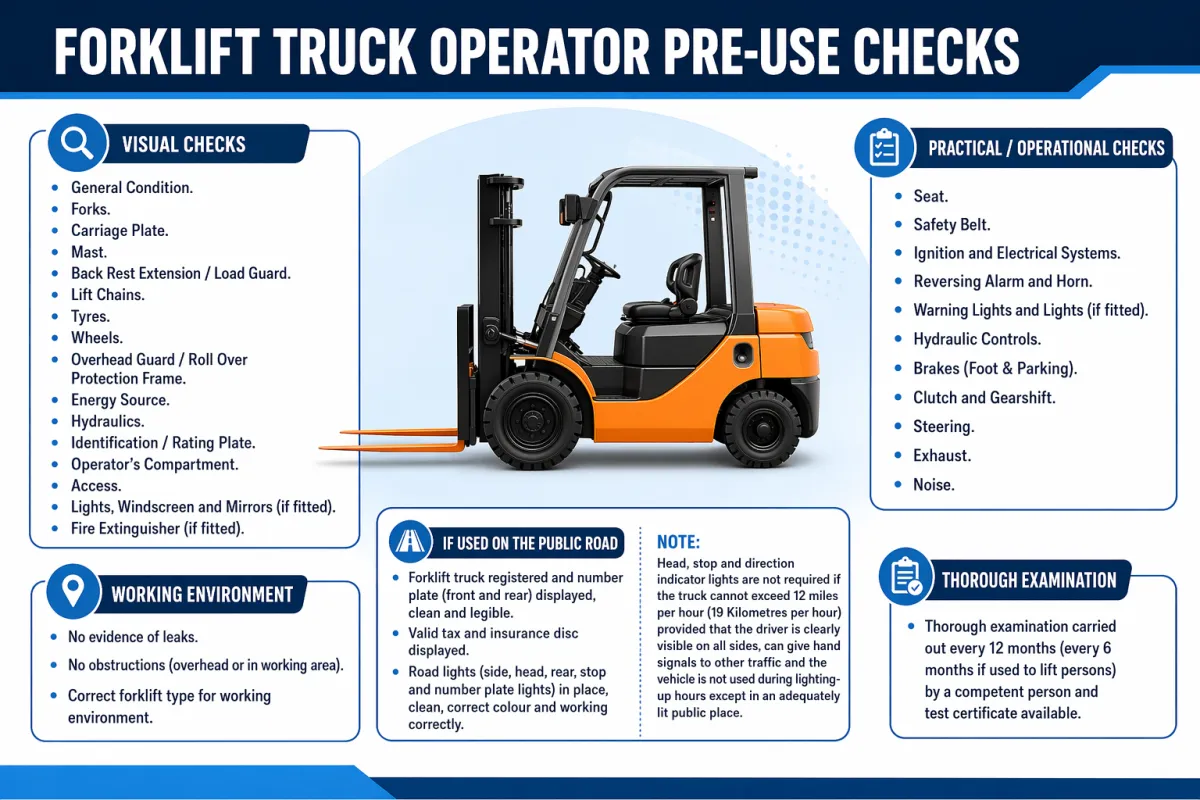 FORKLIFT TRUCK OPERATOR PRE-USE CHECKS

VISUAL CHECKS

- General Condition.
- Forks.
- Carriage Plate.
- Mast.
- Back Rest Extension / Load Guard.
- Lift Chains.
- Tyres.
- Wheels.
- Overhead Guard / Roll Over Protection Frame.
- Energy Source.
- Hydraulics.
- Identification / Rating Plate.
- Operator's Compartment.
- Access.
- Lights, Windscreen and Mirrors (if fitted).
- Fire Extinguisher (if fitted).

WORKING ENVIRONMENT

- No evidence of leaks.
- No obstructions (overhead or in working area).
- Correct forklift type for working environment.

IF USED ON THE PUBLIC ROAD

- Forklift truck registered and number plate (front and rear) displayed, clean and legible.
- Valid tax and insurance disc displayed.
- Road lights (side, head, rear, stop and number plate lights) in place, clean, correct colour and working correctly.

NOTE:
Head, stop and direction indicator lights are not required if the truck cannot exceed 12 miles per hour (19 Kilometres per hour) provided that the driver is clearly visible on all sides, can give hand signals to other traffic and the vehicle is not used during lighting-up hours except in an adequately lit public place.

PRACTICAL / OPERATIONAL CHECKS

- Seat.
- Safety Belt.
- Ignition and Electrical Systems.
- Reversing Alarm and Horn.
- Warning Lights and Lights (if fitted).
- Hydraulic Controls.
- Brakes (Foot & Parking).
- Clutch and Gearshift.
- Steering.
- Exhaust.
- Noise.

THOROUGH EXAMINATION

- Thorough examination carried out every 12 months (every 6 months if used to lift persons) by a competent person and test certificate available.