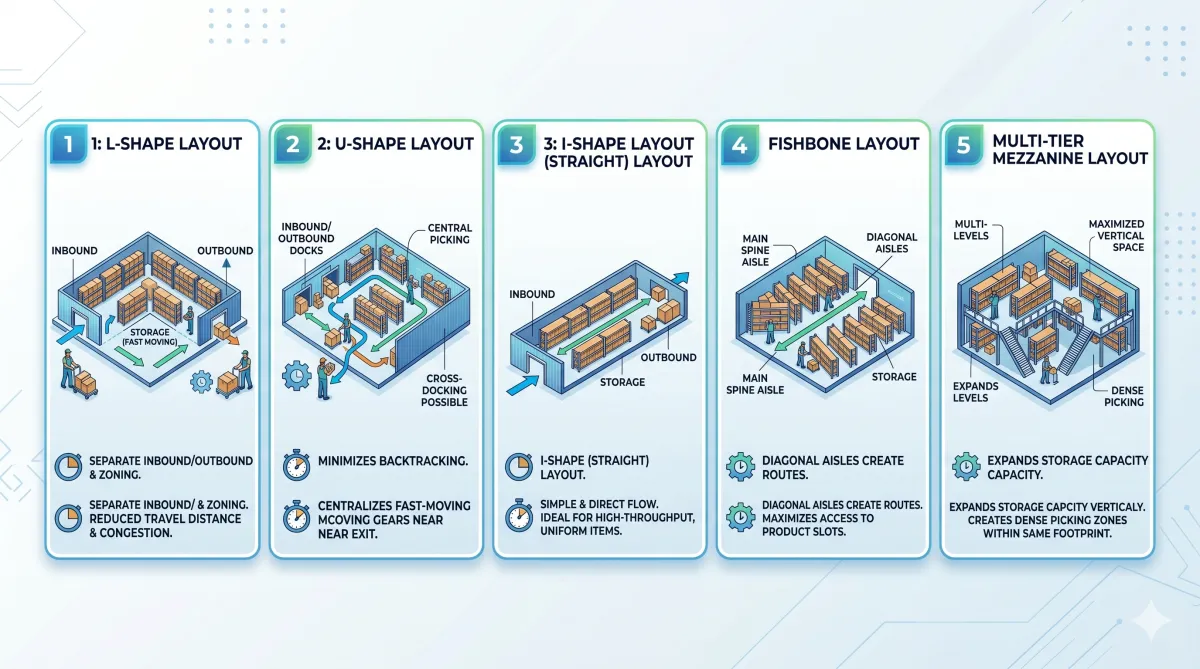 1 1: L-SHAPE LAYOUT

INBOUND

OUTBOUND

STORAGE (FAST MOVING)

SEPARATE INBOUND/OUTBOUND & ZONING.

SEPARATE INBOUND/ & ZONING. REDUCED TRAVEL DISTANCE & CONGESTION.

2 2: U-SHAPE LAYOUT

INBOUND/ OUTBOUND DOCKS

CENTRAL PICKING

CROSS-DOCKING POSSIBLE

MINIMIZES BACKTRACKING.

CENTRALIZES FAST-MOVING MCOVING GEARS NEAR NEAR EXIT.

3 3: I-SHAPE LAYOUT (STRAIGHT) LAYOUT

INBOUND

OUTBOUND

STORAGE

I-SHAPE (STRAIGHT) LAYOUT.

SIMPLE & DIRECT FLOW. IDEAL FOR HIGH-THROUGHPUT, UNIFORM ITEMS.

4 FISHBONE LAYOUT

MAIN SPINE AISLE

DIAGONAL AISLES

MAIN SPINE AISLE

STORAGE

DIAGONAL AISLES CREATE ROUTES.

DIAGONAL AISLES CREATE ROUTES. MAXIMIZES ACCESS TO PRODUCT SLOTS.

5 MULTI-TIER MEZZANINE LAYOUT

MULTI-LEVELS

MAXIMIZED VERTICAL SPACE

EXPANDS LEVELS

DENSE PICKING

EXPANDS STORAGE CAPACITY CAPACITY.

EXPANDS STORAGE CAPCITY VERTICALY. CREATES DENSE PICKING ZONES WITHIN SAME FOOTPRINT.