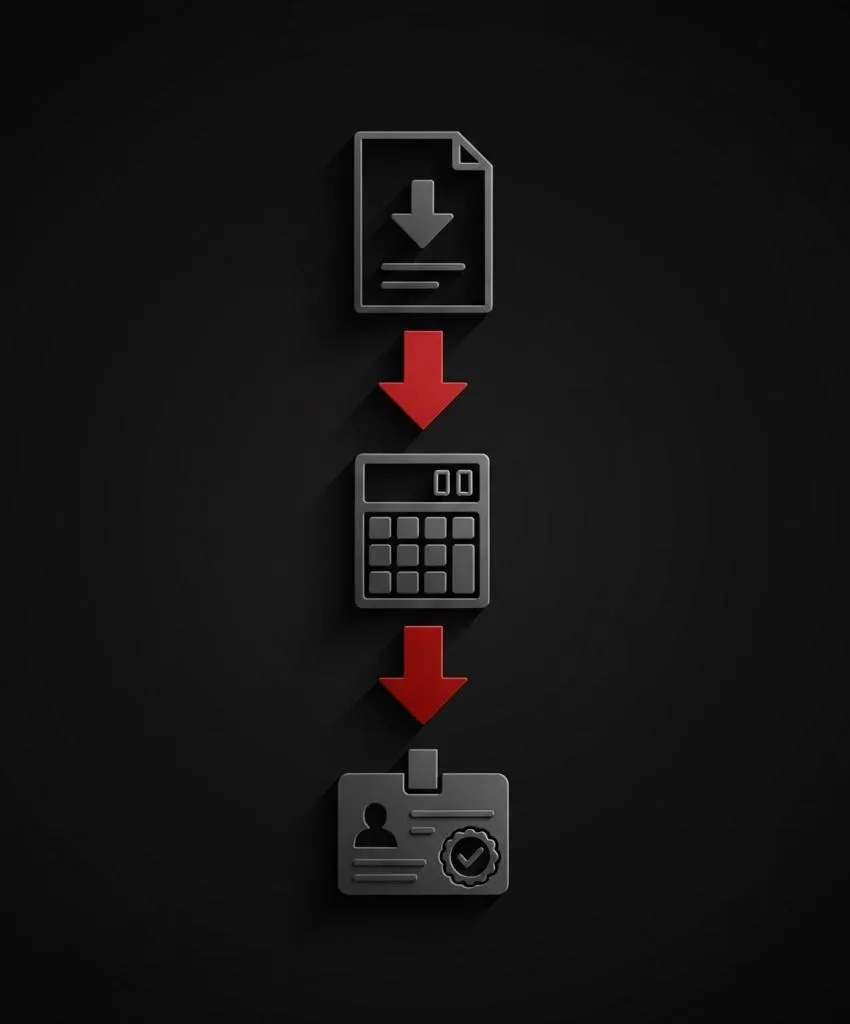 00