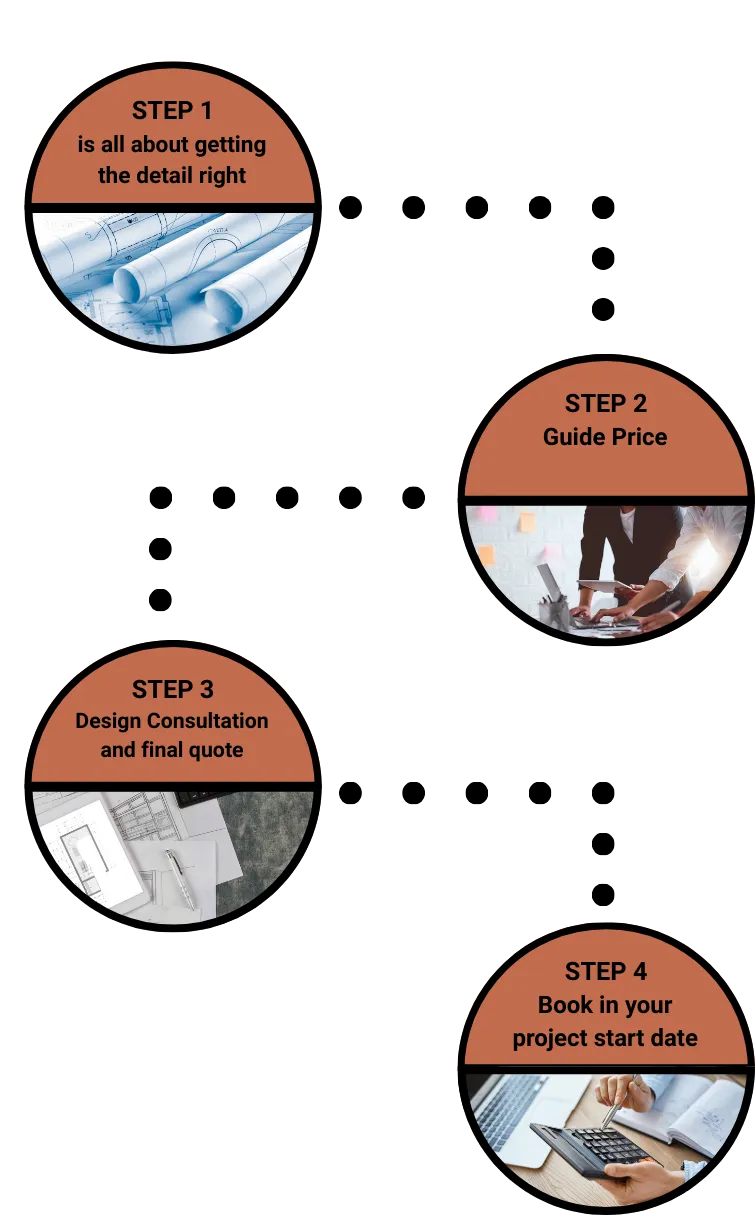 STEP 1
is all about getting the detail right

STEP 2
Guide Price

STEP 3
Design Consultation and final quote

STEP 4
Book in your project start date