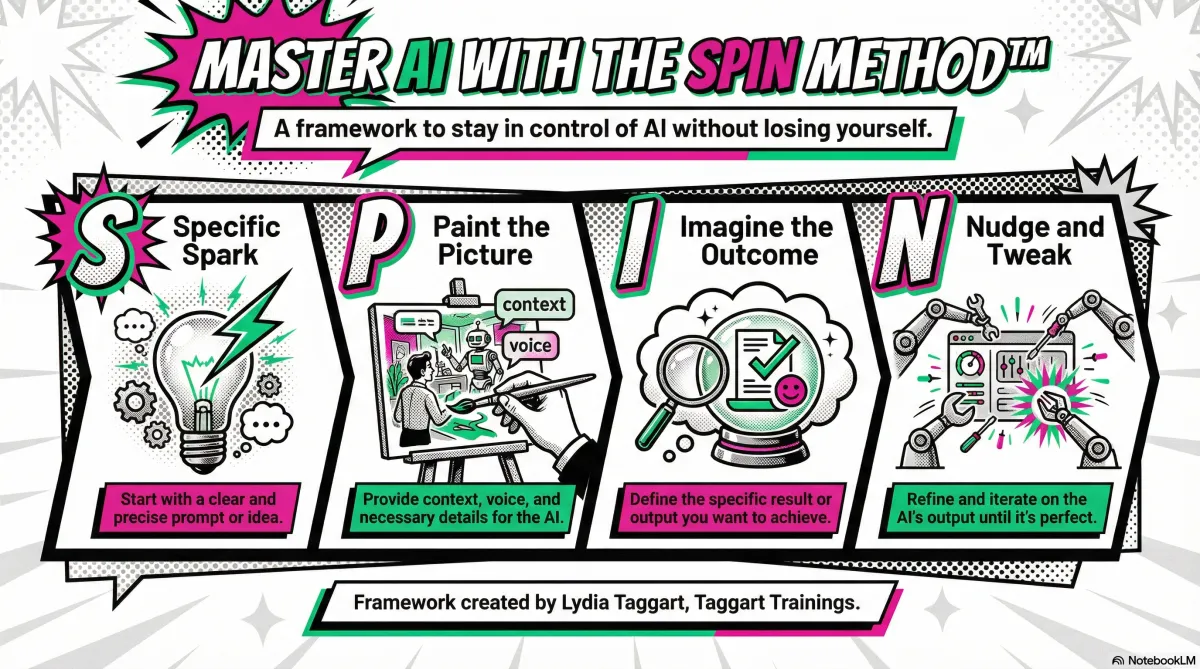 MASTER AI WITH THE SPIN METHOD™

A framework to stay in control of AI without losing yourself.

S Specific Spark

Start with a clear and precise prompt or idea.

P Paint the Picture

context

voice

Provide context, voice, and necessary details for the AI.

I Imagine the Outcome

Define the specific result or output you want to achieve.

N Nudge and Tweak

Refine and iterate on the AI's output until it's perfect.

Framework created by Lydia Taggart, Taggart Trainings.

NotebookLM