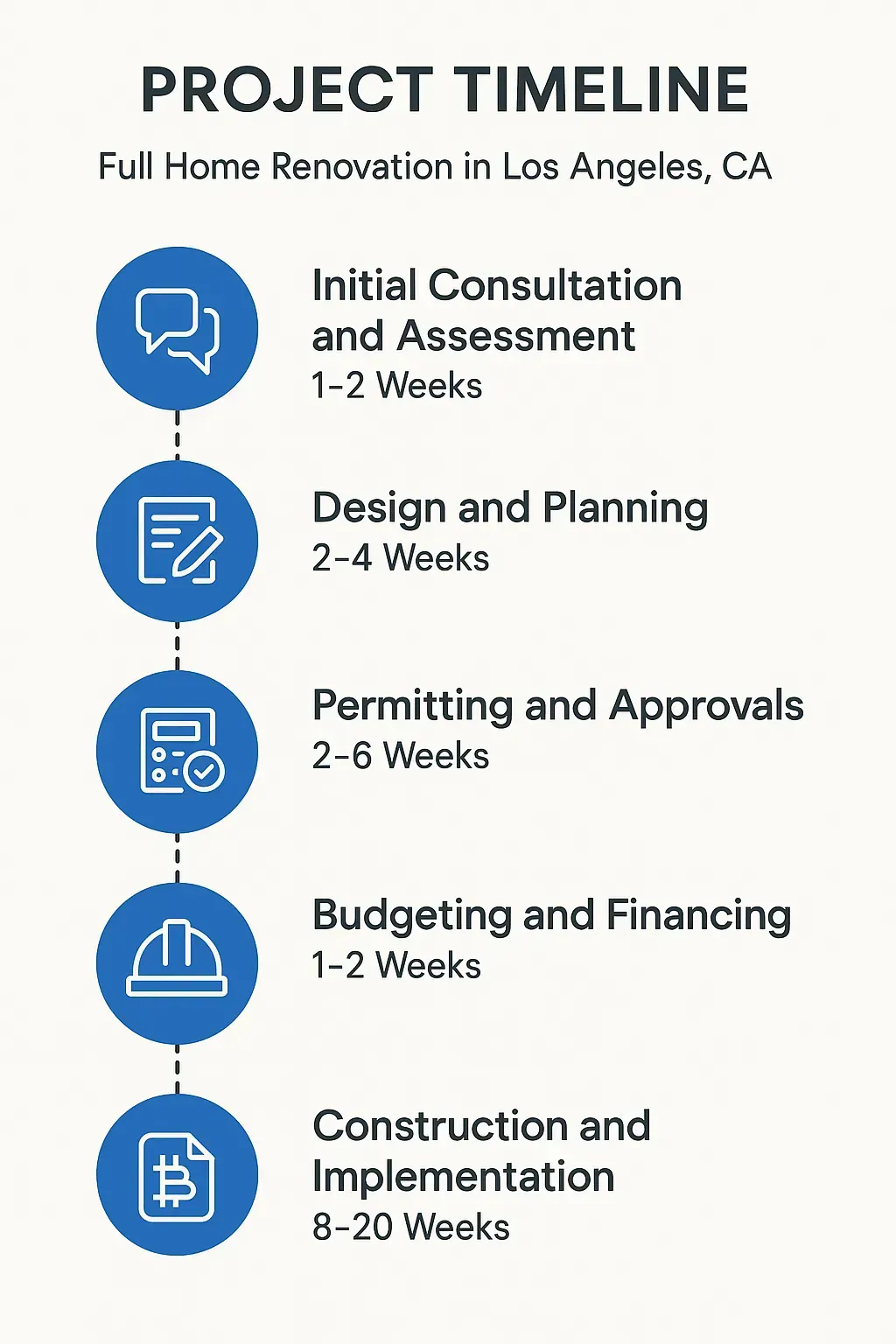 PROJECT TIMELINE

Full Home Renovation in Los Angeles, CA

Initial Consultation and Assessment
1-2 Weeks

Design and Planning
2-4 Weeks

Permitting and Approvals
2-6 Weeks

Budgeting and Financing
1-2 Weeks

Construction and Implementation
8-20 Weeks