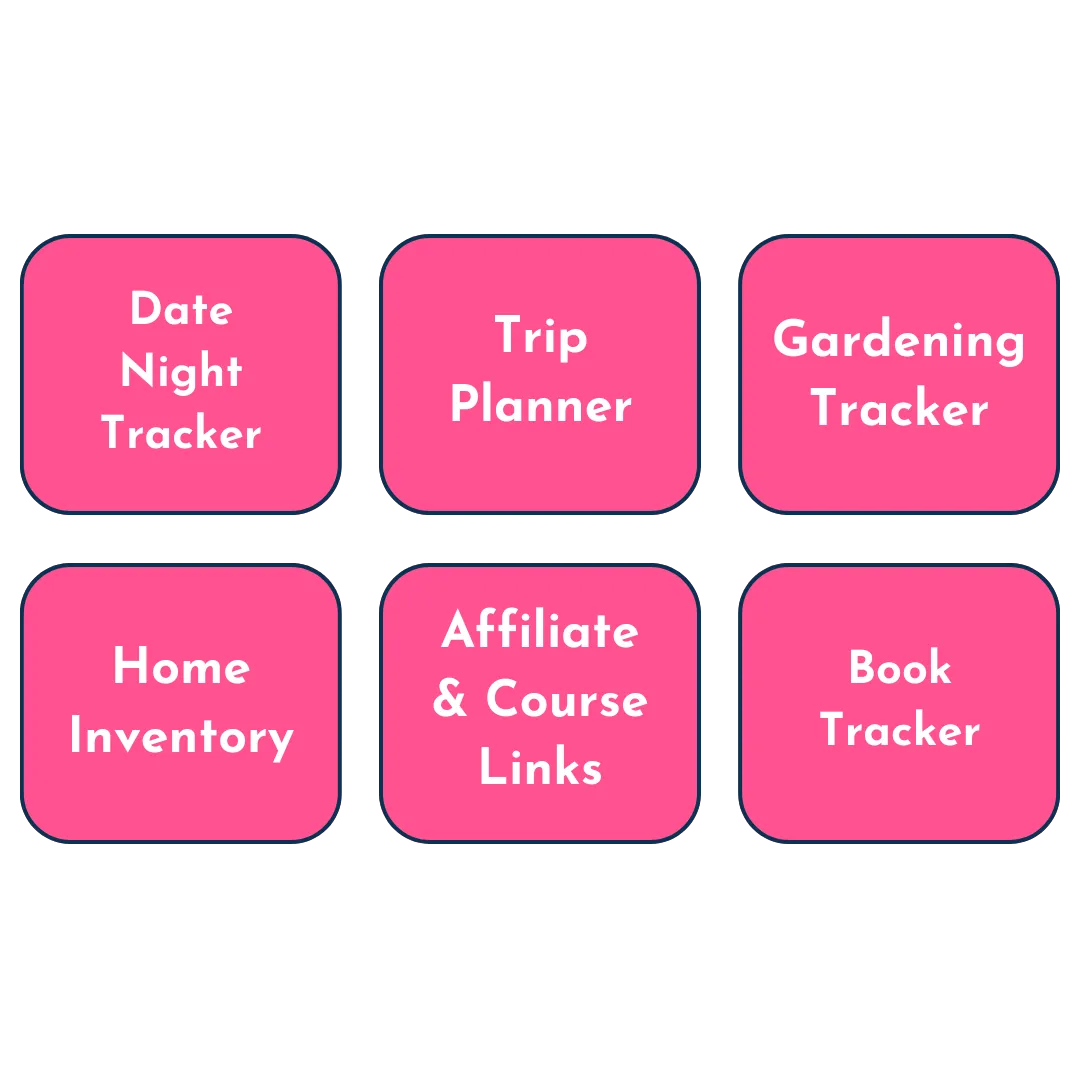 Date
Night
Tracker

Trip
Planner

Gardening
Tracker

Home
Inventory

Affiliate
& Course
Links

Book
Tracker