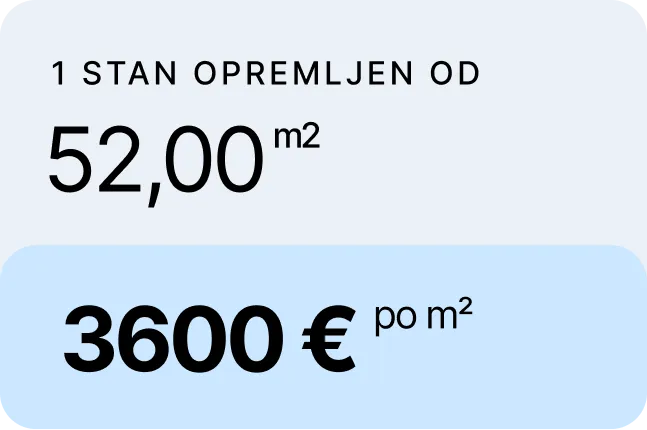 1 STAN OPREMLJEN OD

52,00 m2

3600 € po m²