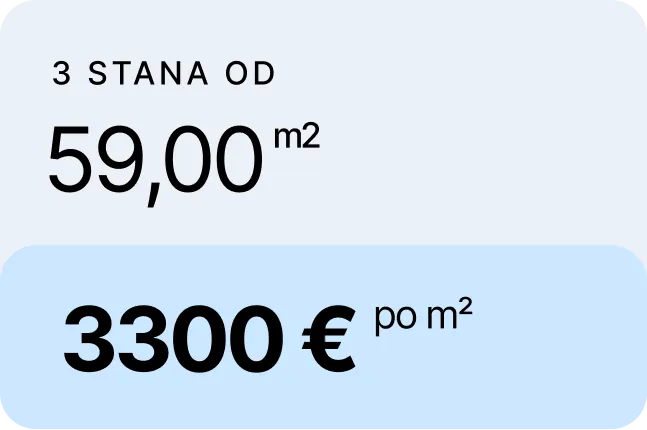 3 STANA OD

59,00 m2

3300 € po m²