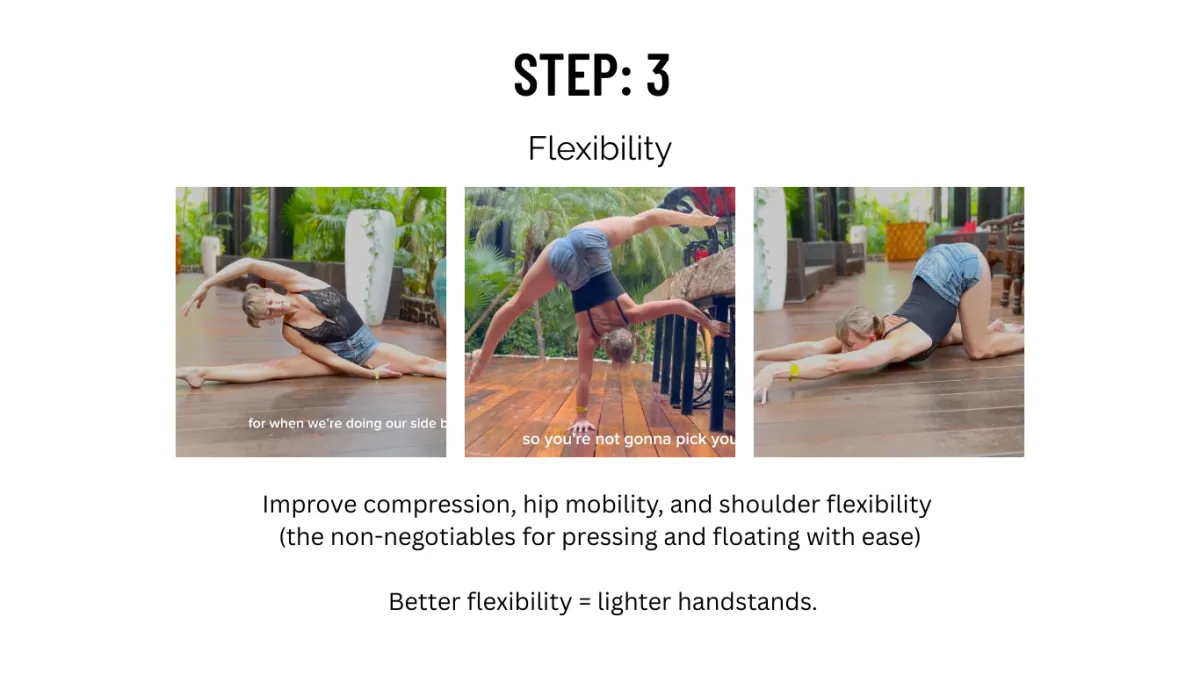 STEP: 3

Flexibility

for when we're doing our side b

so you're not gonna pick you

Improve compression, hip mobility, and shoulder flexibility (the non-negotiables for pressing and floating with ease)

Better flexibility = lighter handstands.