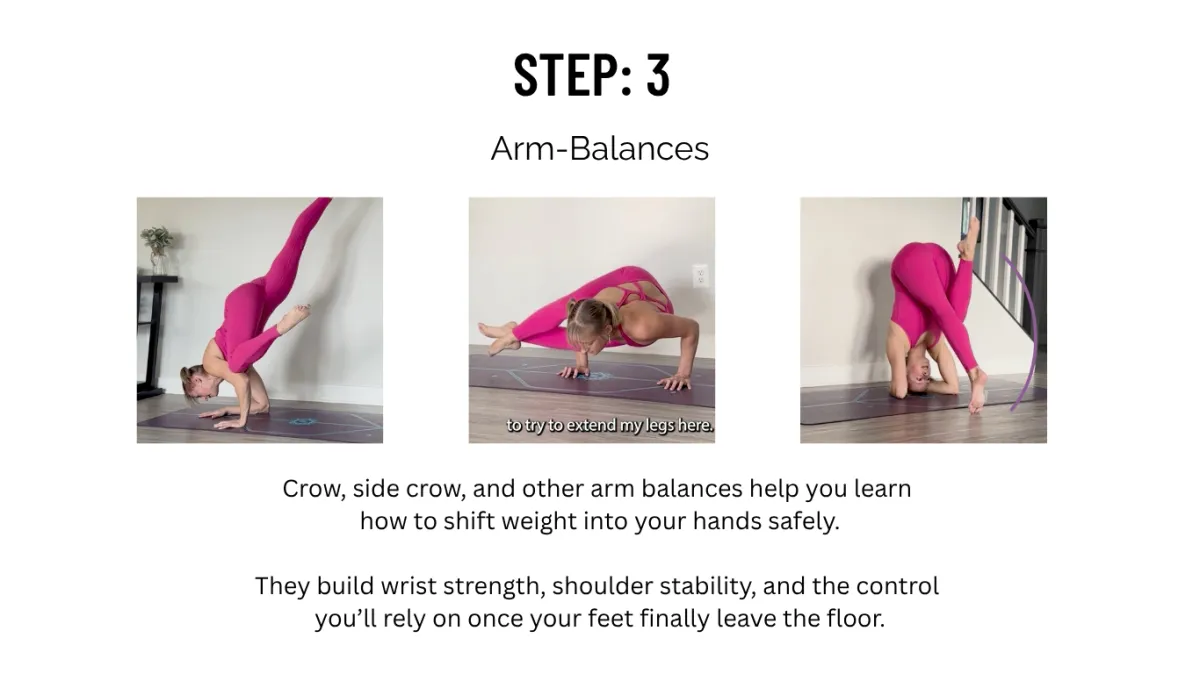 STEP: 3

Arm-Balances

to try to extend my legs here.

Crow, side crow, and other arm balances help you learn how to shift weight into your hands safely.

They build wrist strength, shoulder stability, and the control you'll rely on once your feet finally leave the floor.