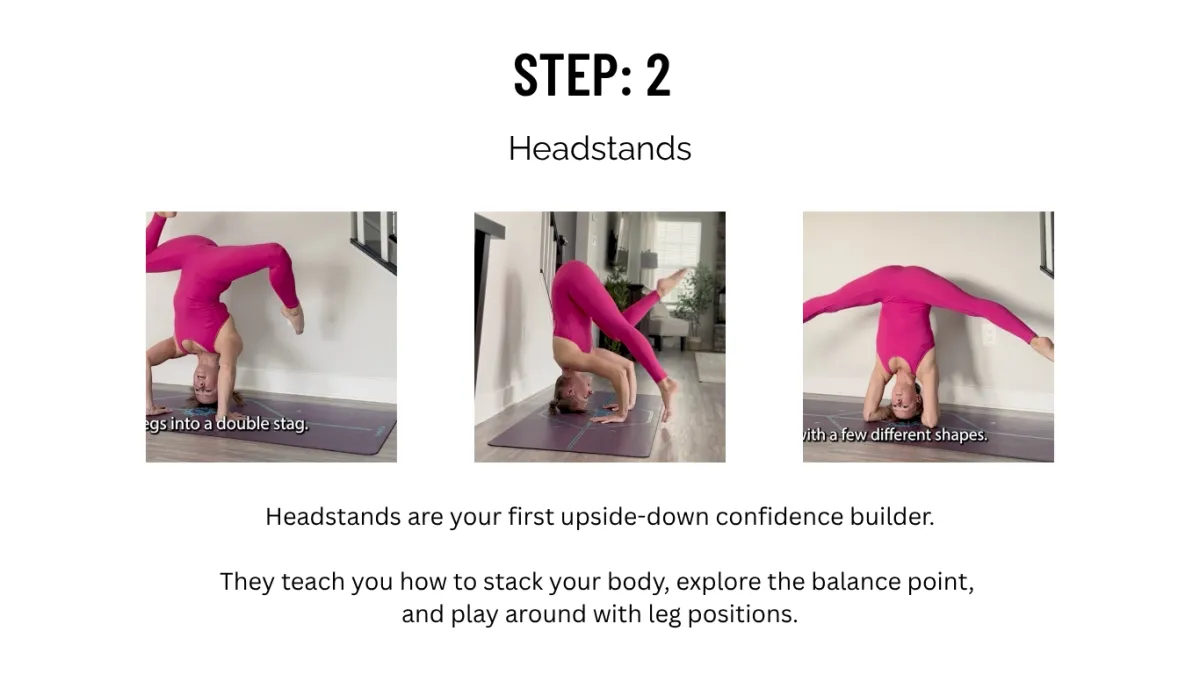 STEP: 2

Headstands

egs into a double stag.

vith a few different shapes.

Headstands are your first upside-down confidence builder.

They teach you how to stack your body, explore the balance point, and play around with leg positions.