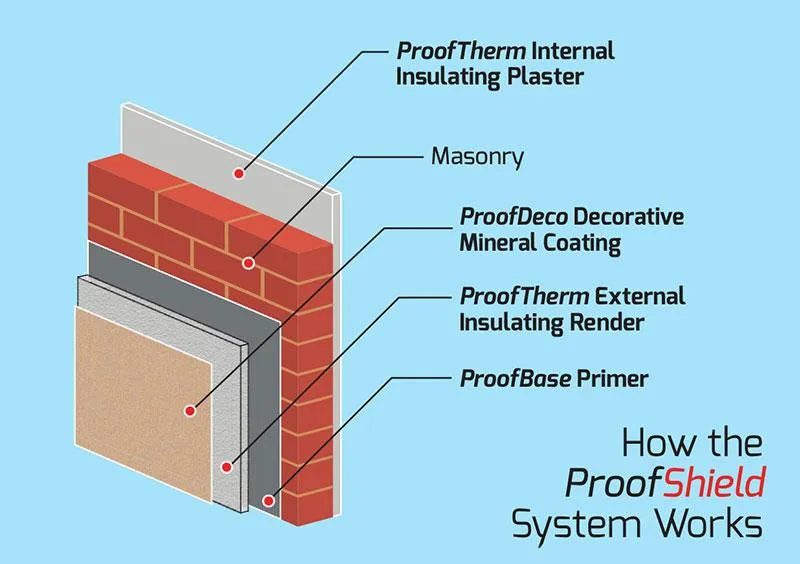 ProofTherm Internal Insulating Plaster

Masonry

ProofDeco Decorative Mineral Coating

ProofTherm External Insulating Render

ProofBase Primer

How the ProofShield System Works