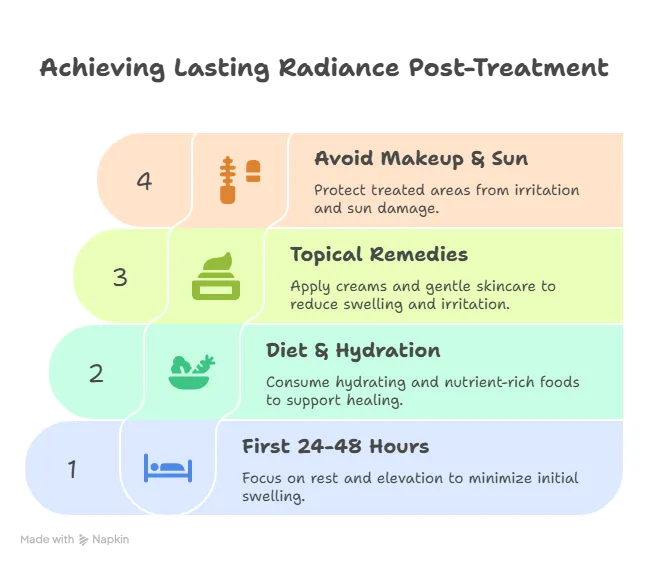 Achieving Lasting Radiance Post-Treatment

4

Avoid Makeup & Sun

Protect treated areas from irritation and sun damage.

3

Topical Remedies

Apply creams and gentle skincare to reduce swelling and irritation.

2

Diet & Hydration

Consume hydrating and nutrient-rich foods to support healing.

1

First 24-48 Hours

Focus on rest and elevation to minimize initial swelling.

Made with Napkin