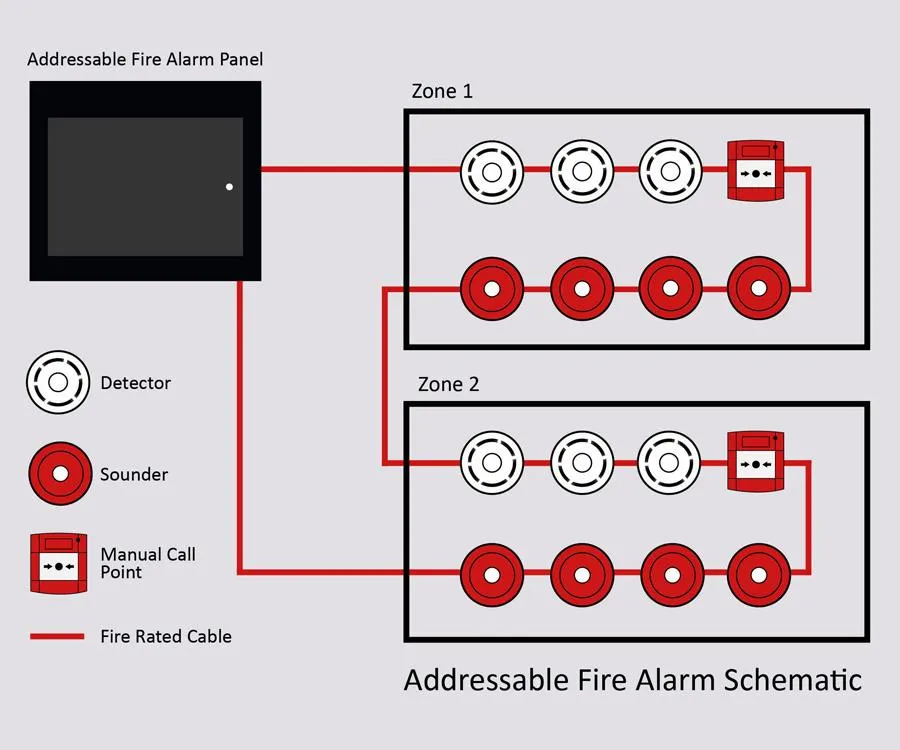 Addressable Fire Alarm Panel

Zone 1

Zone 2

Detector

Sounder

Manual Call Point

Fire Rated Cable

Addressable Fire Alarm Schematic