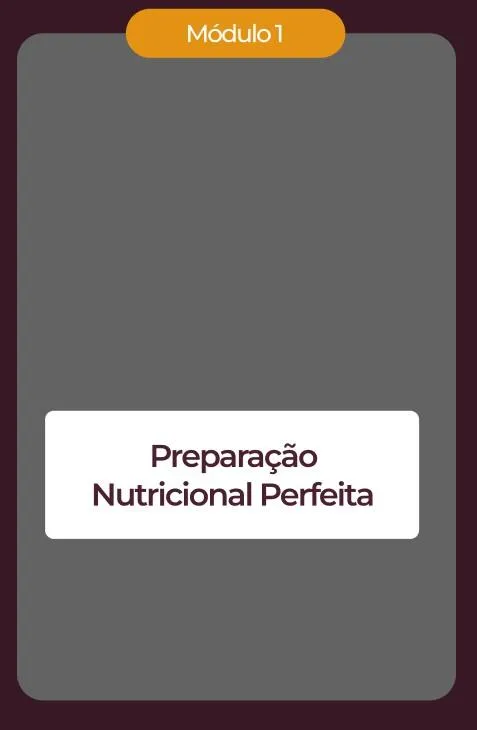 Módulo 1

Preparação
Nutricional Perfeita