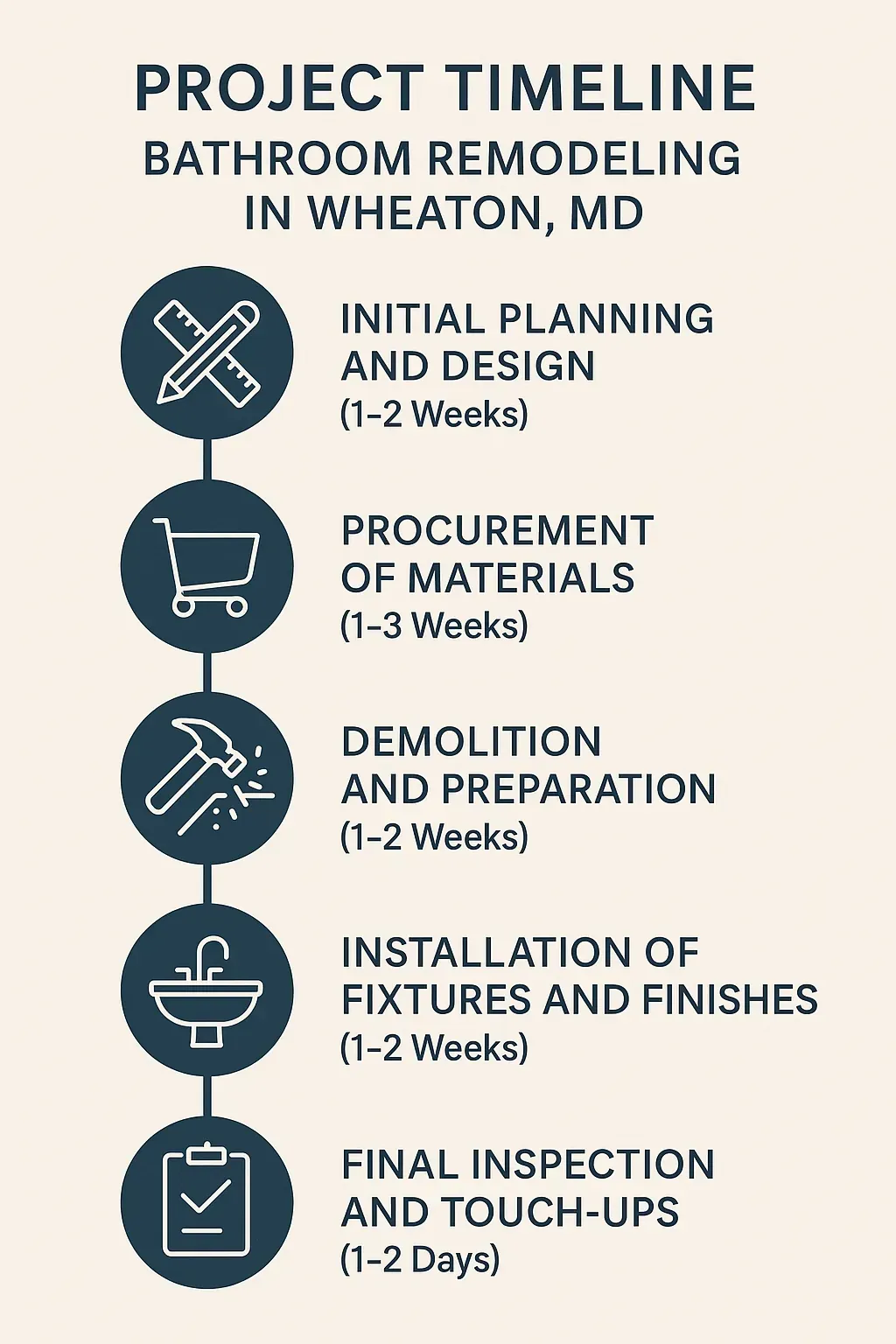 PROJECT TIMELINE
BATHROOM REMODELING IN WHEATON, MD

INITIAL PLANNING AND DESIGN
(1–2 Weeks)

PROCUREMENT OF MATERIALS
(1–3 Weeks)

DEMOLITION AND PREPARATION
(1–2 Weeks)

INSTALLATION OF FIXTURES AND FINISHES
(1–2 Weeks)

FINAL INSPECTION AND TOUCH-UPS
(1–2 Days)