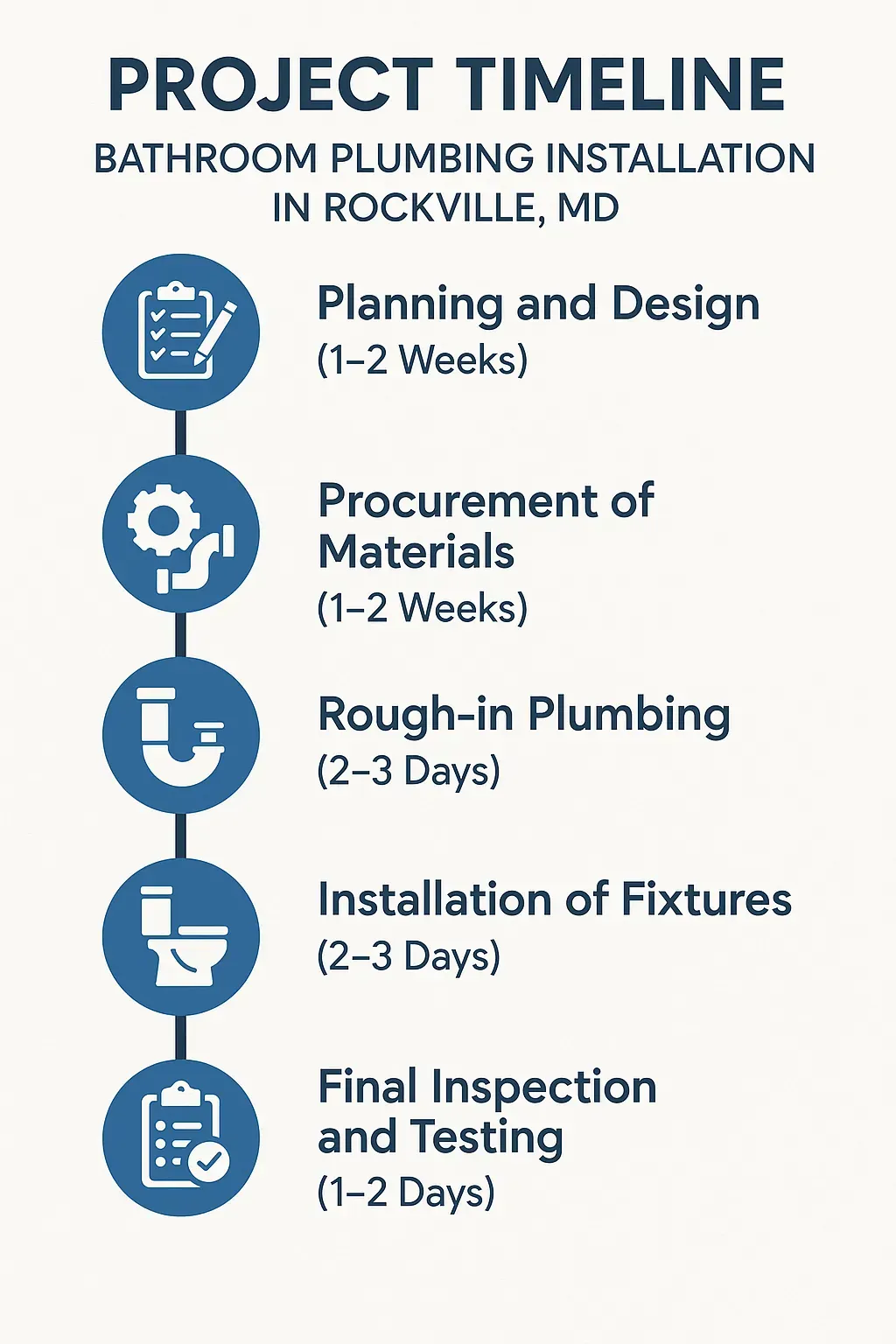 PROJECT TIMELINE

BATHROOM PLUMBING INSTALLATION IN ROCKVILLE, MD

Planning and Design
(1–2 Weeks)

Procurement of Materials
(1–2 Weeks)

Rough-in Plumbing
(2–3 Days)

Installation of Fixtures
(2–3 Days)

Final Inspection and Testing
(1–2 Days)