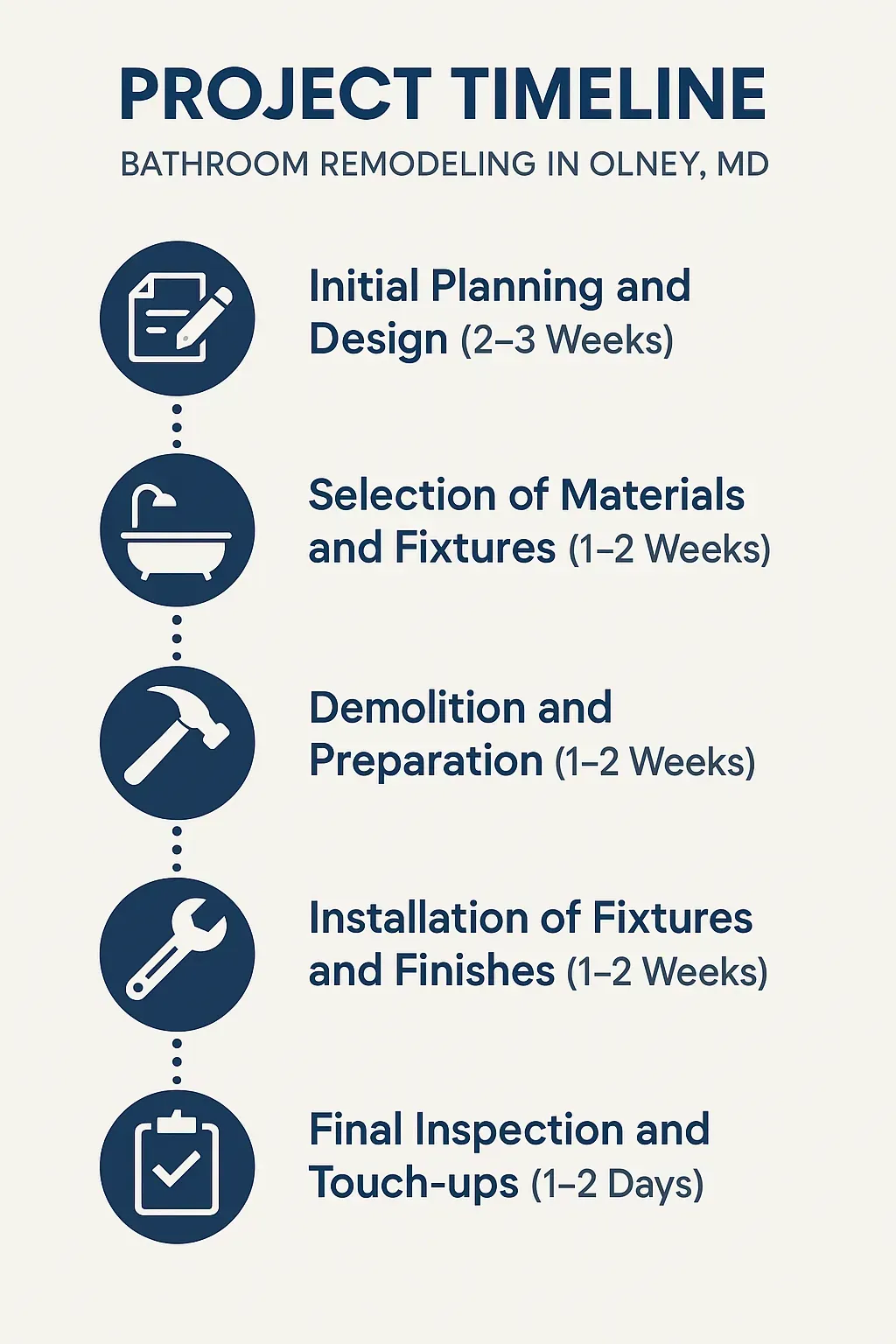 PROJECT TIMELINE

BATHROOM REMODELING IN OLNEY, MD

Initial Planning and Design (2–3 Weeks)

Selection of Materials and Fixtures (1–2 Weeks)

Demolition and Preparation (1–2 Weeks)

Installation of Fixtures and Finishes (1–2 Weeks)

Final Inspection and Touch-ups (1–2 Days)