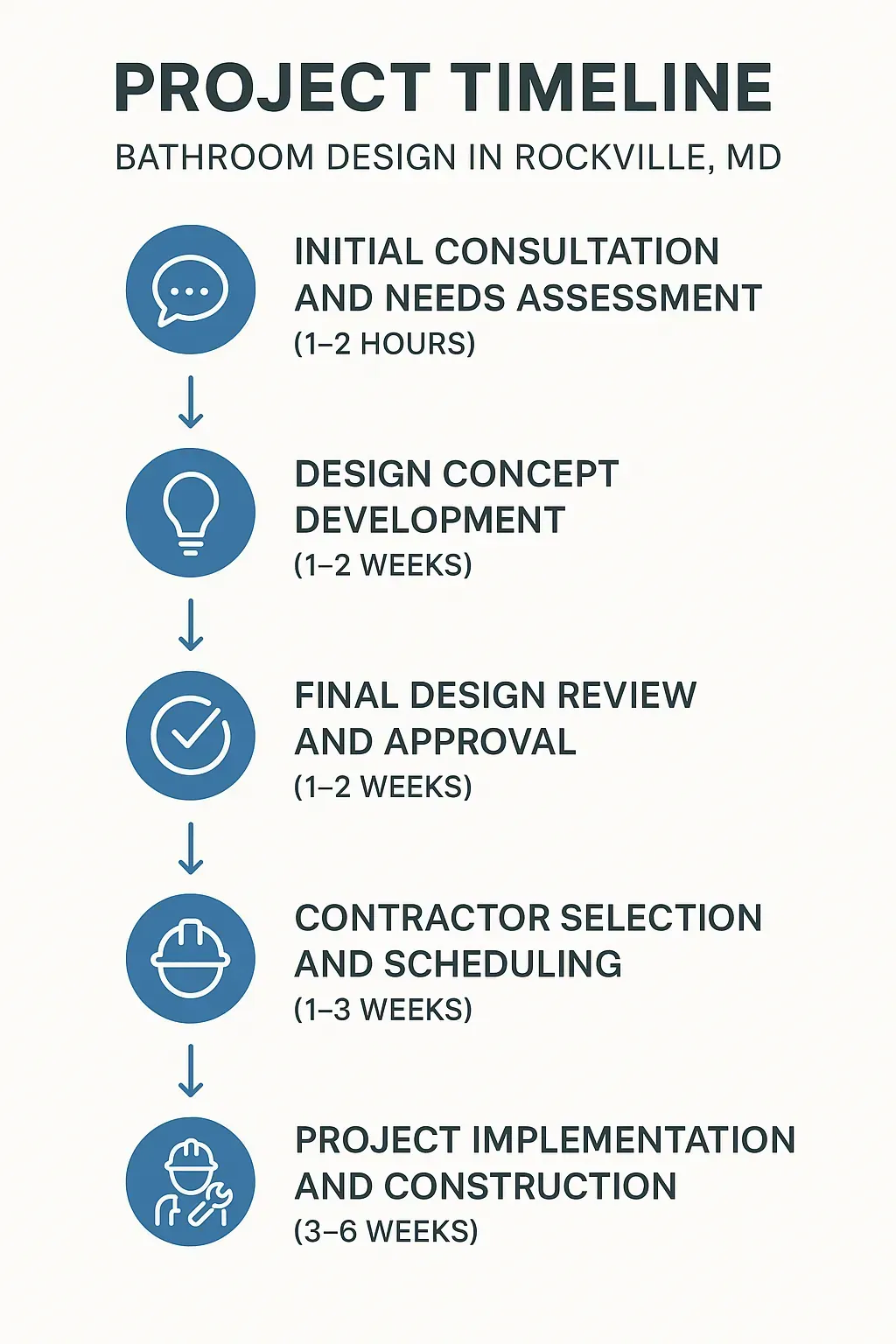 PROJECT TIMELINE

BATHROOM DESIGN IN ROCKVILLE, MD

INITIAL CONSULTATION AND NEEDS ASSESSMENT
(1–2 HOURS)

DESIGN CONCEPT DEVELOPMENT
(1–2 WEEKS)

FINAL DESIGN REVIEW AND APPROVAL
(1–2 WEEKS)

CONTRACTOR SELECTION AND SCHEDULING
(1–3 WEEKS)

PROJECT IMPLEMENTATION AND CONSTRUCTION
(3–6 WEEKS)