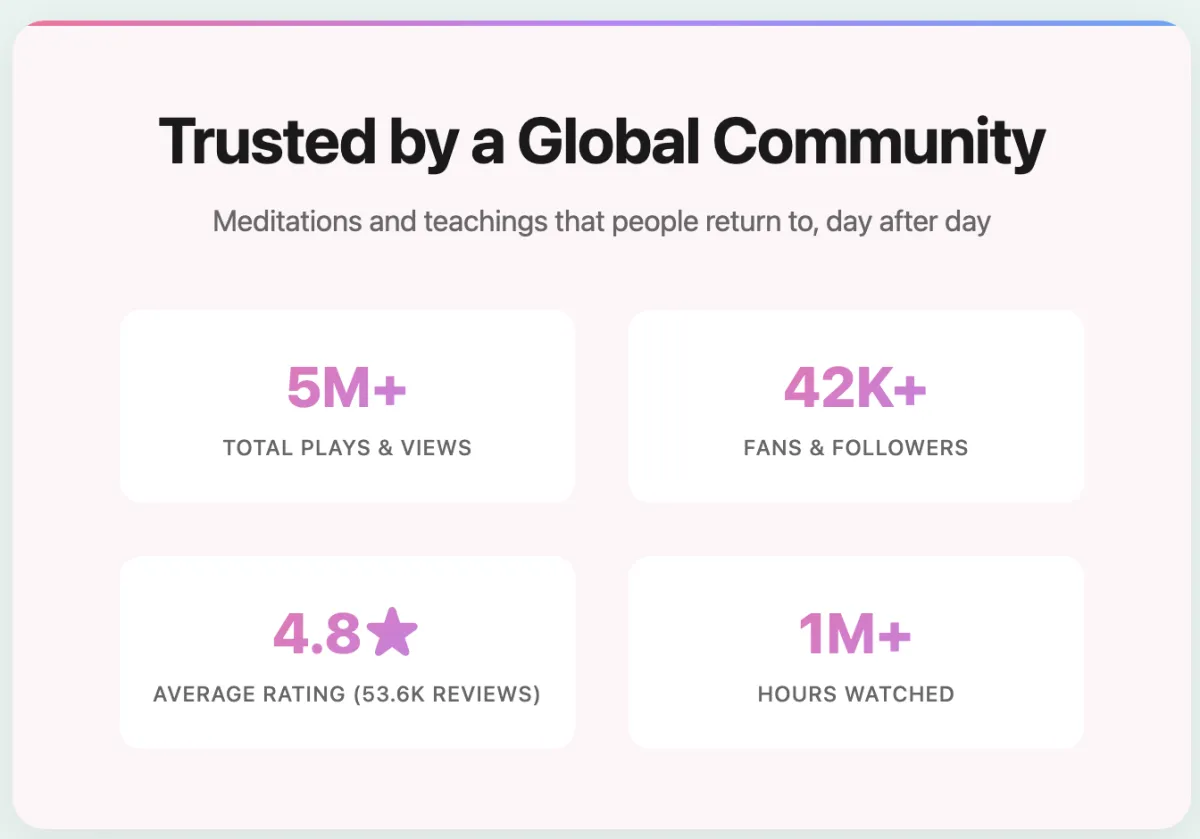 Trusted by a Global Community

Meditations and teachings that people return to, day after day

5M+
TOTAL PLAYS & VIEWS

42K+
FANS & FOLLOWERS

4.8★
AVERAGE RATING (53.6K REVIEWS)

1M+
HOURS WATCHED