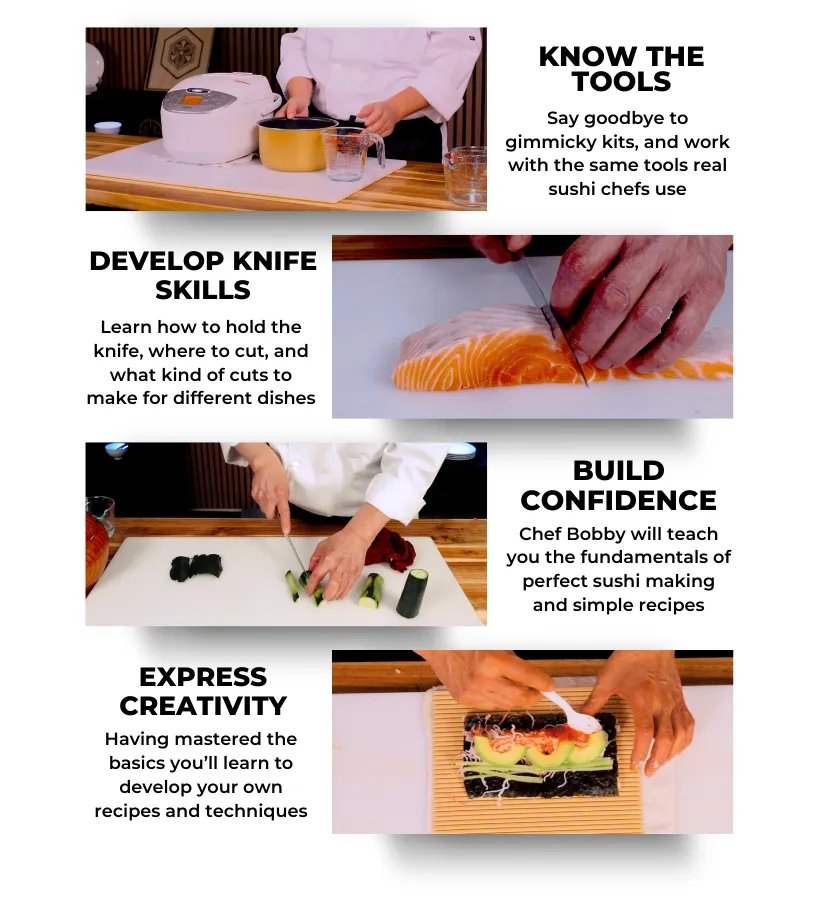 KNOW THE TOOLS

Say goodbye to gimmicky kits, and work with the same tools real sushi chefs use

DEVELOP KNIFE SKILLS

Learn how to hold the knife, where to cut, and what kind of cuts to make for different dishes

BUILD CONFIDENCE

Chef Bobby will teach you the fundamentals of perfect sushi making and simple recipes

EXPRESS CREATIVITY

Having mastered the basics you'll learn to develop your own recipes and techniques