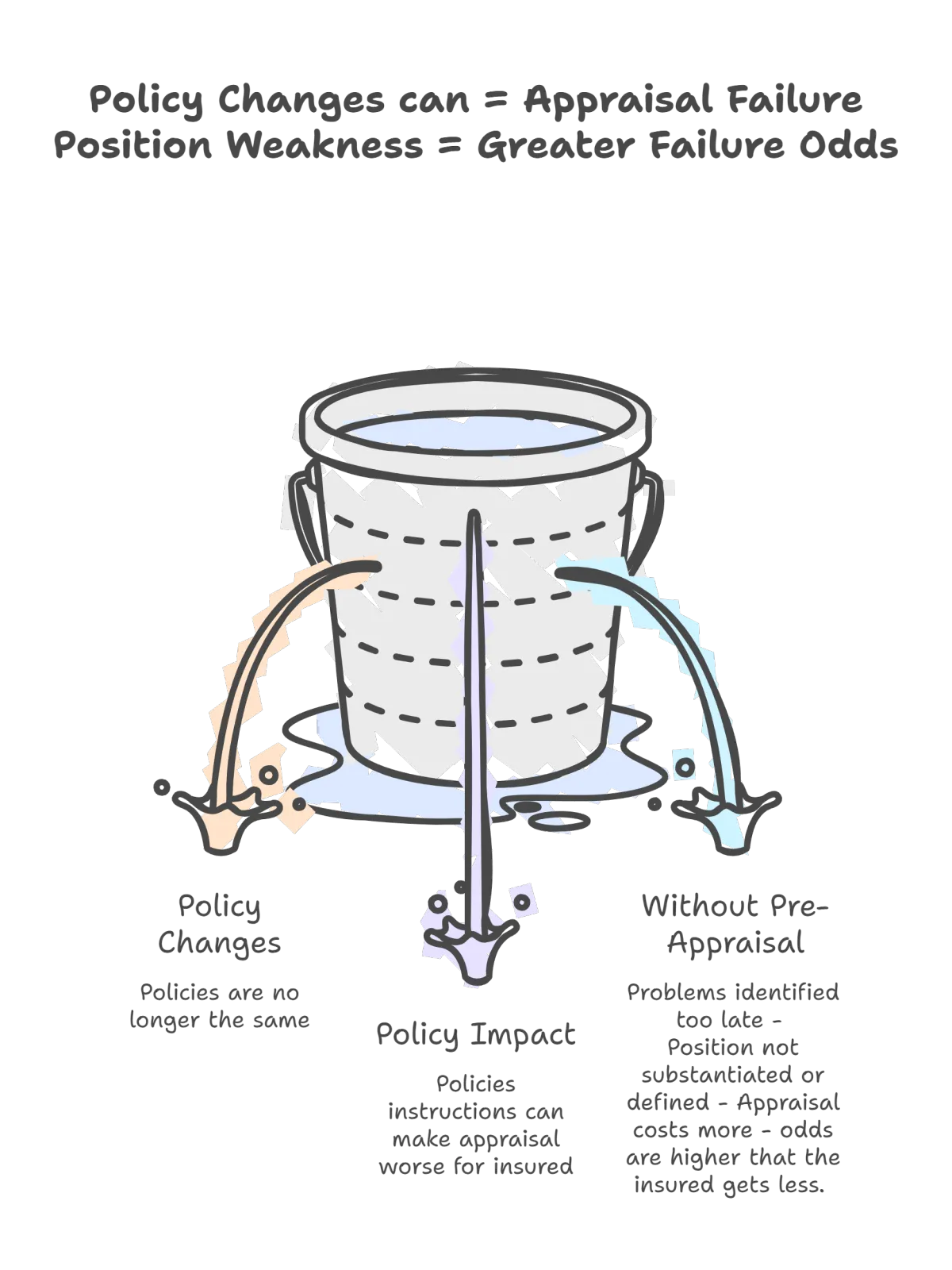 Policy Changes can = Appraisal Failure
Position Weakness = Greater Failure Odds

Policy Changes

Policies are no longer the same

Policy Impact

Policies instructions can make appraisal worse for insured

Without Pre-Appraisal

Problems identified too late - Position not substantiated or defined - Appraisal costs more - odds are higher that the insured gets less.