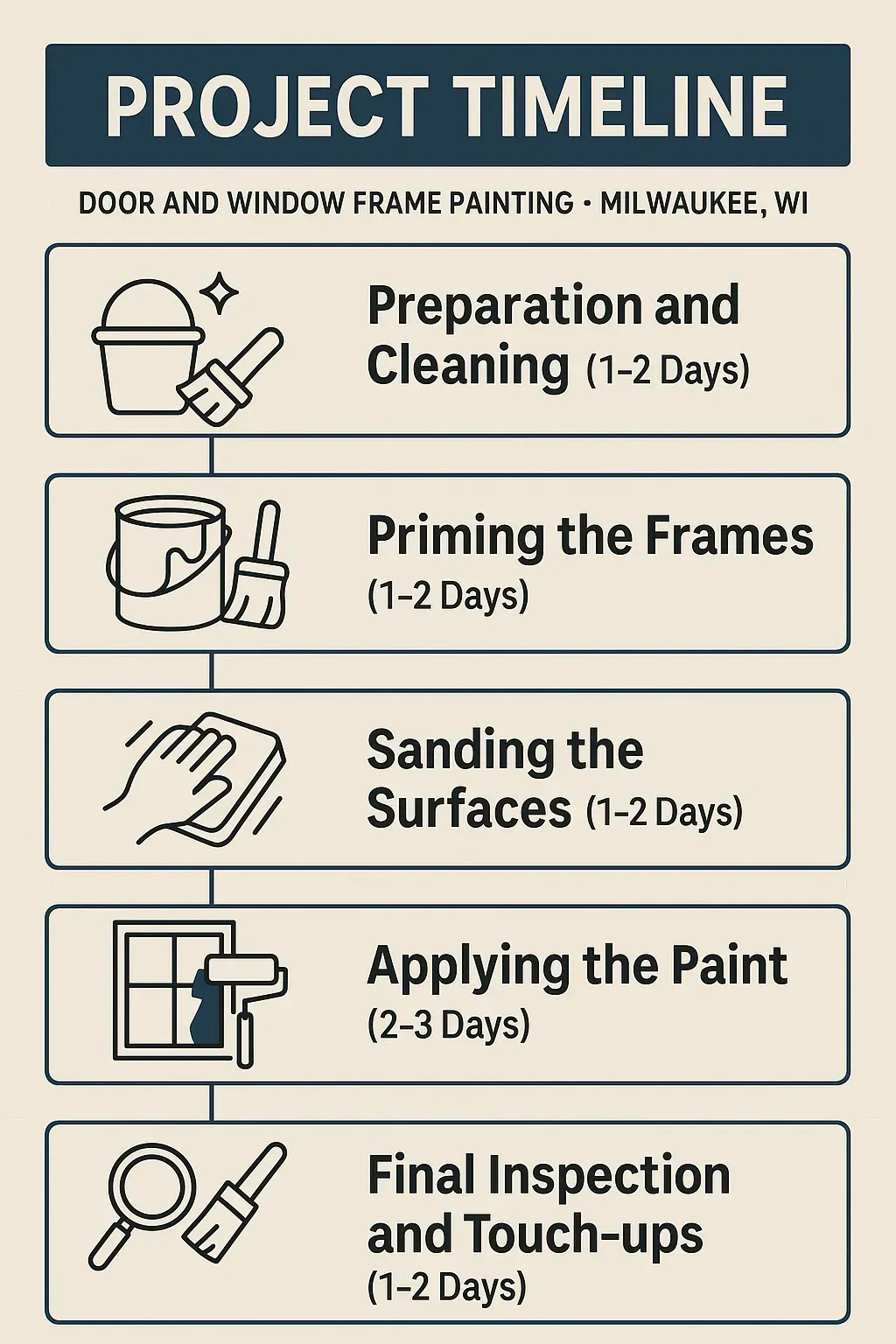 PROJECT TIMELINE

DOOR AND WINDOW FRAME PAINTING · MILWAUKEE, WI

Preparation and Cleaning (1–2 Days)

Priming the Frames (1–2 Days)

Sanding the Surfaces (1–2 Days)

Applying the Paint (2–3 Days)

Final Inspection and Touch-ups (1–2 Days)