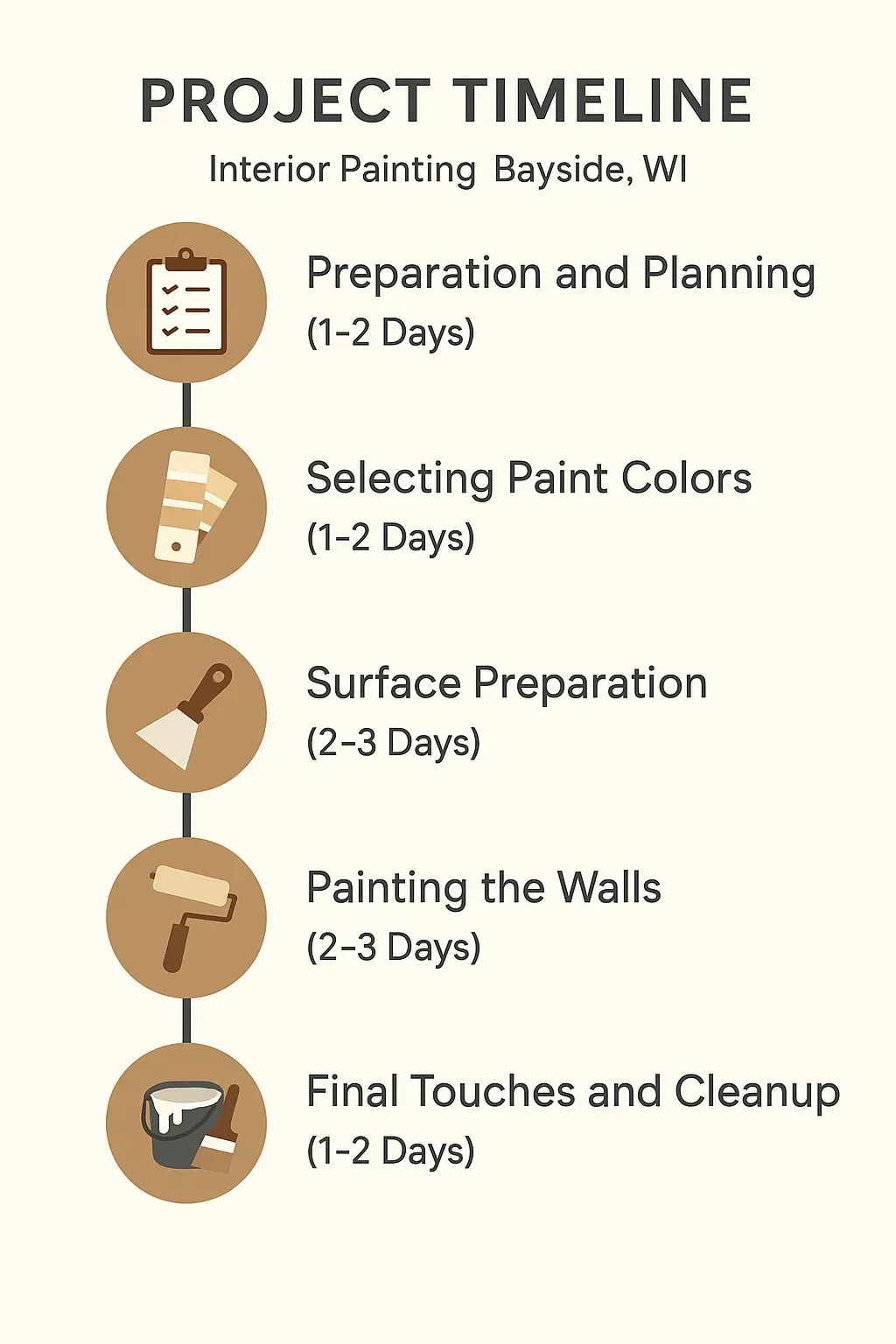 PROJECT TIMELINE

Interior Painting Bayside, WI

Preparation and Planning
(1–2 Days)

Selecting Paint Colors
(1–2 Days)

Surface Preparation
(2–3 Days)

Painting the Walls
(2–3 Days)

Final Touches and Cleanup
(1–2 Days)