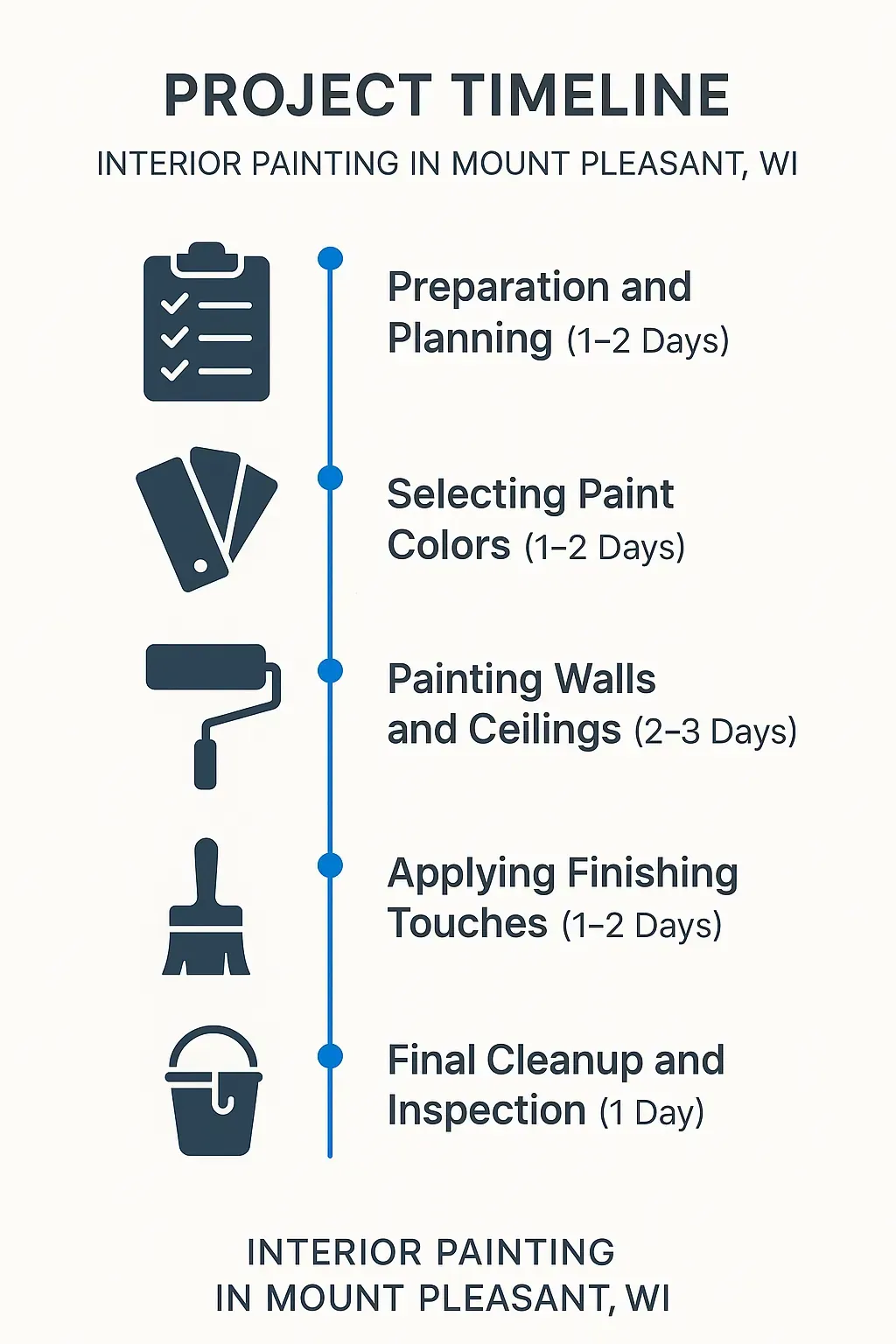 PROJECT TIMELINE

INTERIOR PAINTING IN MOUNT PLEASANT, WI

Preparation and Planning (1–2 Days)

Selecting Paint Colors (1–2 Days)

Painting Walls and Ceilings (2–3 Days)

Applying Finishing Touches (1–2 Days)

Final Cleanup and Inspection (1 Day)

INTERIOR PAINTING IN MOUNT PLEASANT, WI