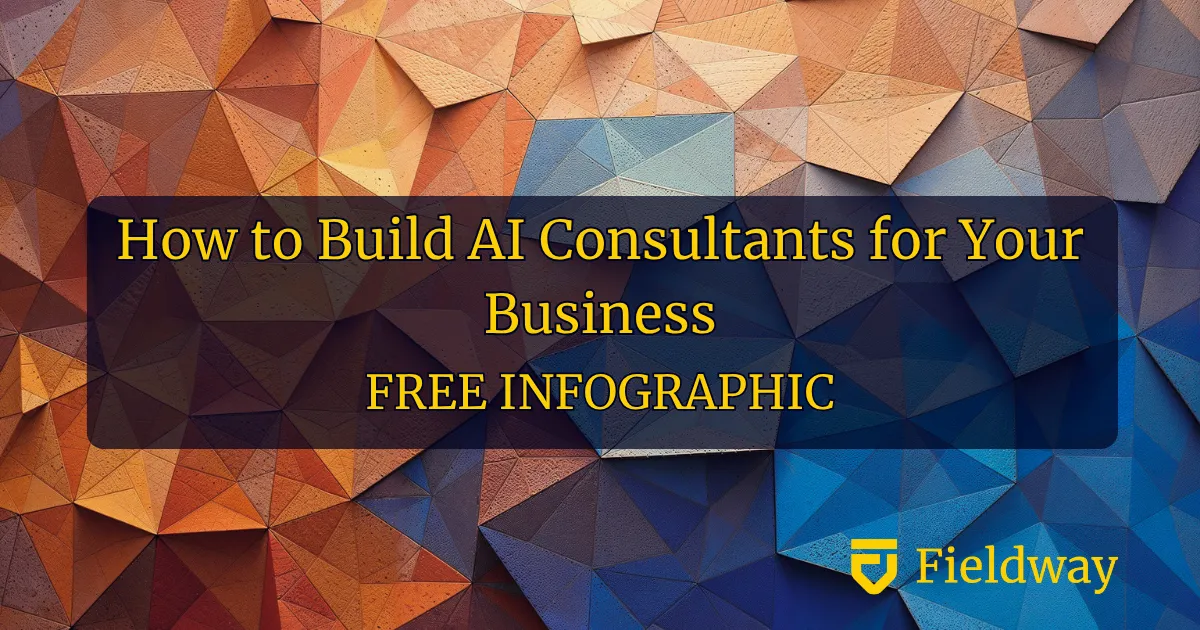 How to Build AI Consultants for Your Business
FREE INFOGRAPHIC

Fieldway