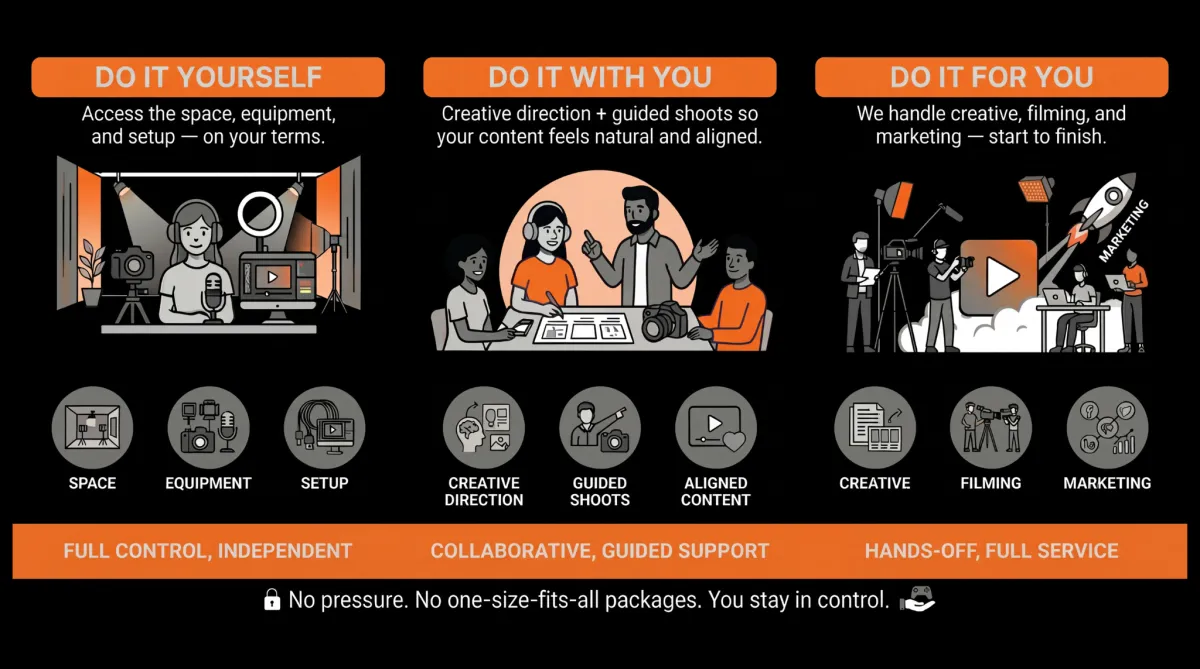 DO IT YOURSELF

Access the space, equipment, and setup — on your terms.

SPACE

EQUIPMENT

SETUP

FULL CONTROL, INDEPENDENT

DO IT WITH YOU

Creative direction + guided shoots so your content feels natural and aligned.

CREATIVE DIRECTION

GUIDED SHOOTS

ALIGNED CONTENT

COLLABORATIVE, GUIDED SUPPORT

DO IT FOR YOU

We handle creative, filming, and marketing — start to finish.

MARKETING

CREATIVE

FILMING

MARKETING

HANDS-OFF, FULL SERVICE

No pressure. No one-size-fits-all packages. You stay in control.