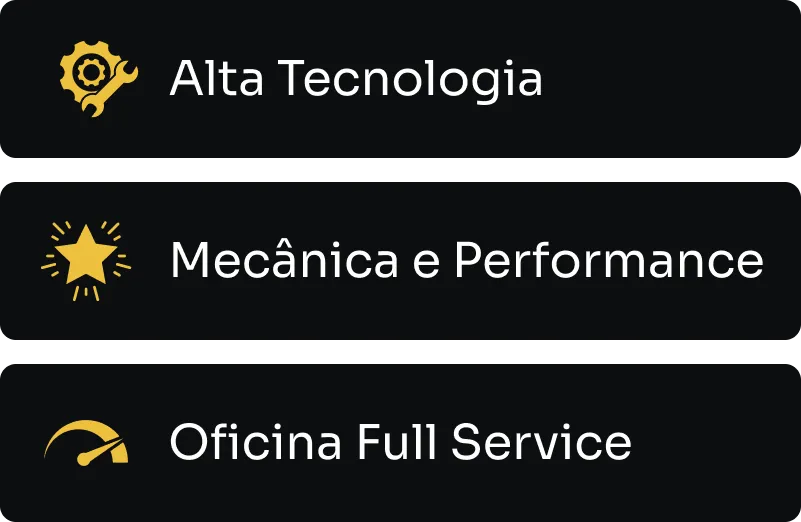 Alta Tecnologia

Mecânica e Performance

Oficina Full Service