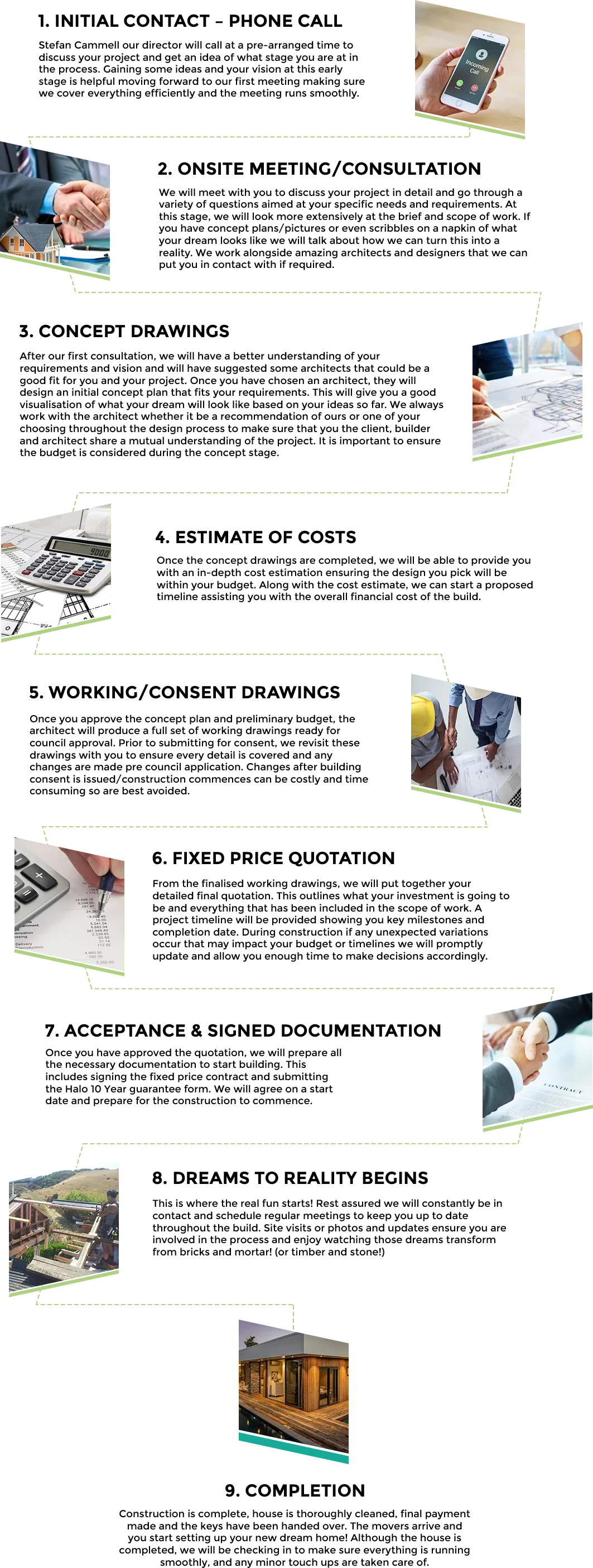 1. INITIAL CONTACT – PHONE CALL

Stefan Cammell our director will call at a pre-arranged time to discuss your project and get an idea of what stage you are at in the process. Gaining some ideas and your vision at this early stage is helpful moving forward to our first meeting making sure we cover everything efficiently and the meeting runs smoothly.

Incoming Call

2. ONSITE MEETING/CONSULTATION

We will meet with you to discuss your project in detail and go through a variety of questions aimed at your specific needs and requirements. At this stage, we will look more extensively at the brief and scope of work. If you have concept plans/pictures or even scribbles on a napkin of what your dream looks like we will talk about how we can turn this into a reality. We work alongside amazing architects and designers that we can put you in contact with if required.

3. CONCEPT DRAWINGS

After our first consultation, we will have a better understanding of your requirements and vision and will have suggested some architects that could be a good fit for you and your project. Once you have chosen an architect, they will design an initial concept plan that fits your requirements. This will give you a good visualisation of what your dream will look like based on your ideas so far. We always work with the architect whether it be a recommendation of ours or one of your choosing throughout the design process to make sure that you the client, builder and architect share a mutual understanding of the project. It is important to ensure the budget is considered during the concept stage.

4. ESTIMATE OF COSTS

Once the concept drawings are completed, we will be able to provide you with an in-depth cost estimation ensuring the design you pick will be within your budget. Along with the cost estimate, we can start a proposed timeline assisting you with the overall financial cost of the build.

5. WORKING/CONSENT DRAWINGS

Once you approve the concept plan and preliminary budget, the architect will produce a full set of working drawings ready for council approval. Prior to submitting for consent, we revisit these drawings with you to ensure every detail is covered and any changes are made pre council application. Changes after building consent is issued/construction commences can be costly and time consuming so are best avoided.

6. FIXED PRICE QUOTATION

From the finalised working drawings, we will put together your detailed final quotation. This outlines what your investment is going to be and everything that has been included in the scope of work. A project timeline will be provided showing you key milestones and completion date. During construction if any unexpected variations occur that may impact your budget or timelines we will promptly update and allow you enough time to make decisions accordingly.

7. ACCEPTANCE & SIGNED DOCUMENTATION

Once you have approved the quotation, we will prepare all the necessary documentation to start building. This includes signing the fixed price contract and submitting the Halo 10 Year guarantee form. We will agree on a start date and prepare for the construction to commence.

CONTRACT

8. DREAMS TO REALITY BEGINS

This is where the real fun starts! Rest assured we will constantly be in contact and schedule regular meetings to keep you up to date throughout the build. Site visits or photos and updates ensure you are involved in the process and enjoy watching those dreams transform from bricks and mortar! (or timber and stone!)

9. COMPLETION

Construction is complete, house is thoroughly cleaned, final payment made and the keys have been handed over. The movers arrive and you start setting up your new dream home! Although the house is completed, we will be checking in to make sure everything is running smoothly, and any minor touch ups are taken care of.