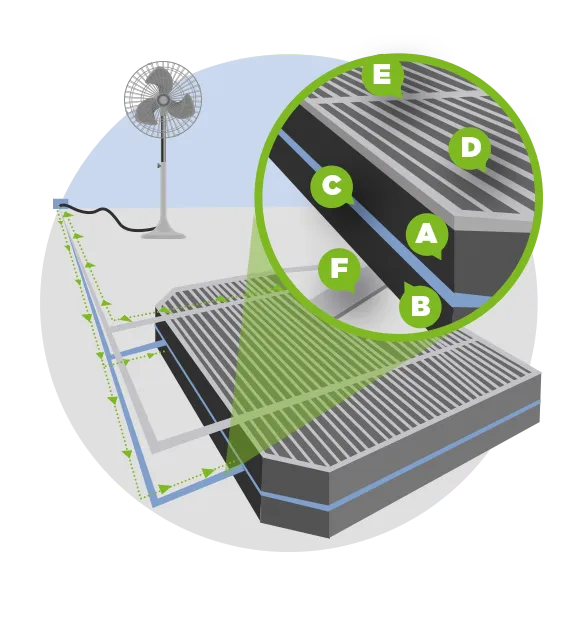 E
D
C
A
F
B