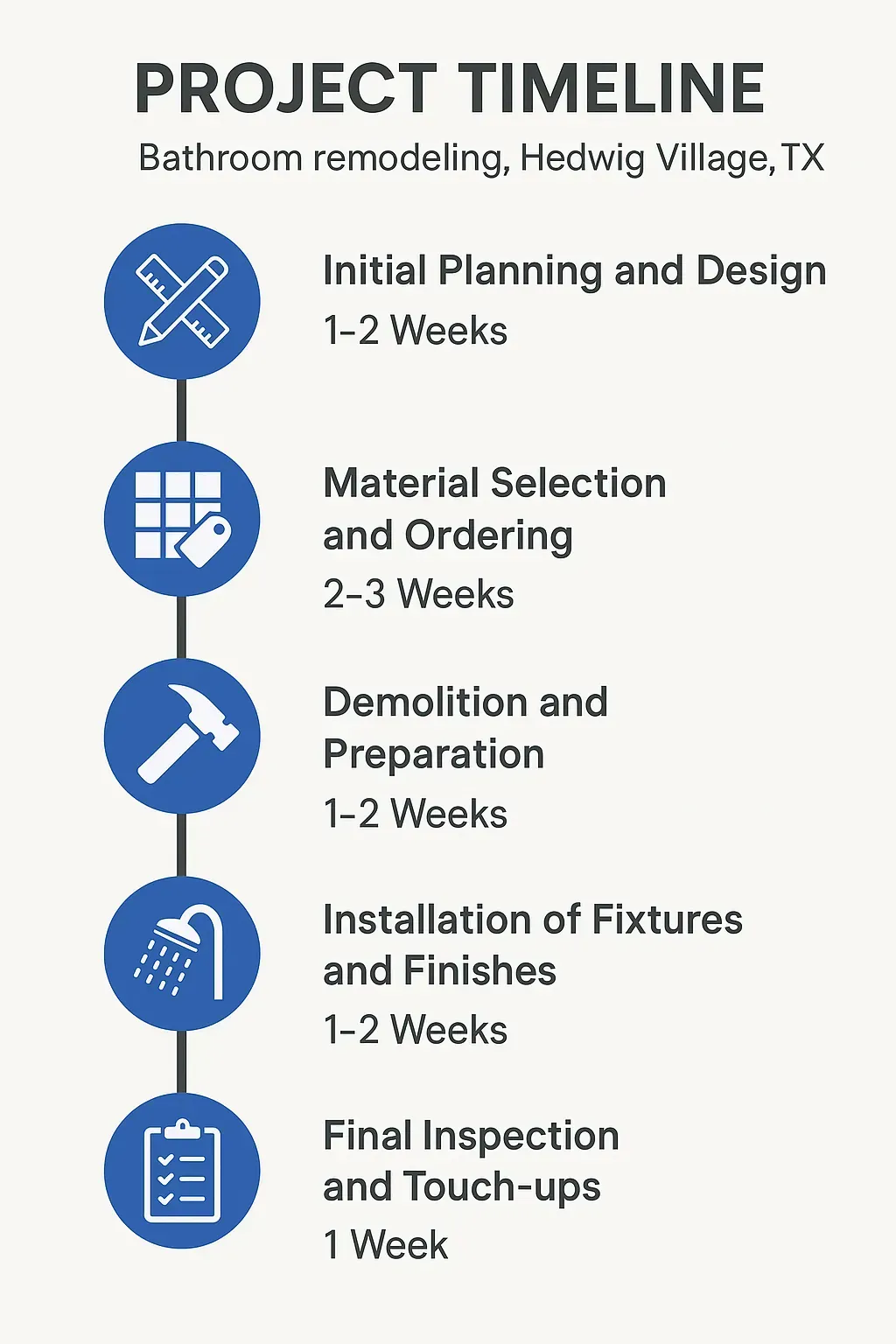 PROJECT TIMELINE
Bathroom remodeling, Hedwig Village, TX

Initial Planning and Design
1–2 Weeks

Material Selection and Ordering
2–3 Weeks

Demolition and Preparation
1–2 Weeks

Installation of Fixtures and Finishes
1–2 Weeks

Final Inspection and Touch-ups
1 Week