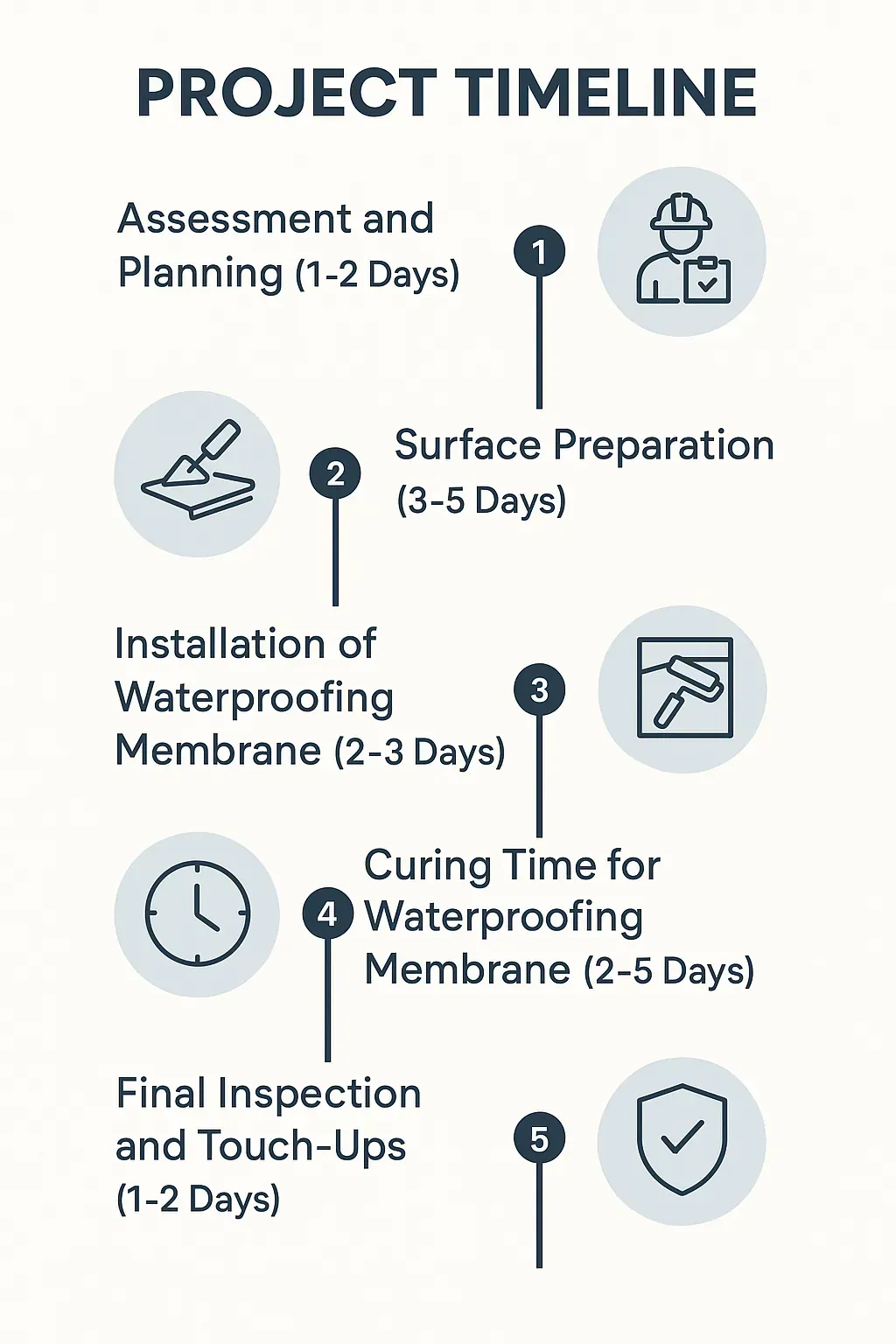 PROJECT TIMELINE

Assessment and Planning (1-2 Days)

1

2

Surface Preparation (3-5 Days)

Installation of Waterproofing Membrane (2-3 Days)

3

4

Curing Time for Waterproofing Membrane (2-5 Days)

Final Inspection and Touch-Ups (1-2 Days)

5